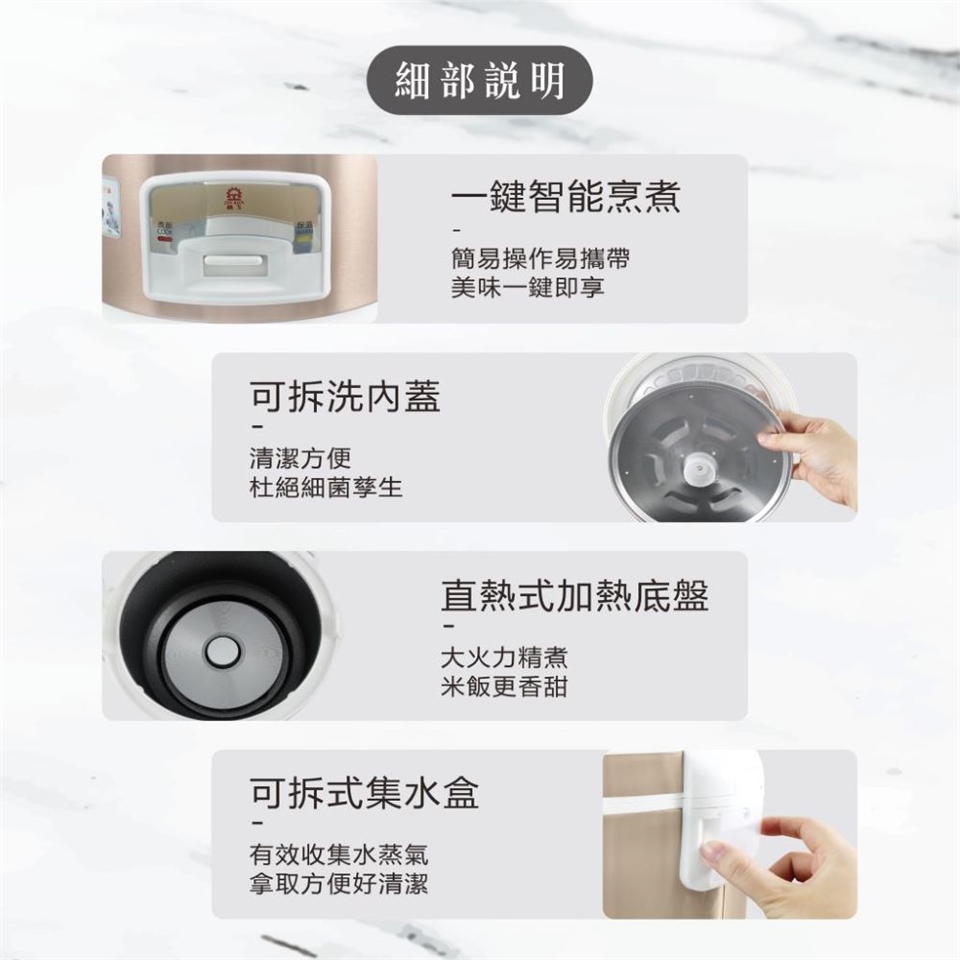 細部說明

一鍵智能烹煮
-
簡易操作易攜帶
美味一鍵即享

可拆洗內蓋
-
清潔方便
杜絕細菌孳生

直熱式加熱底盤
-
大火力精煮
米飯更香甜

可拆式集水盒
-
有效收集水蒸氣
拿取方便好清潔