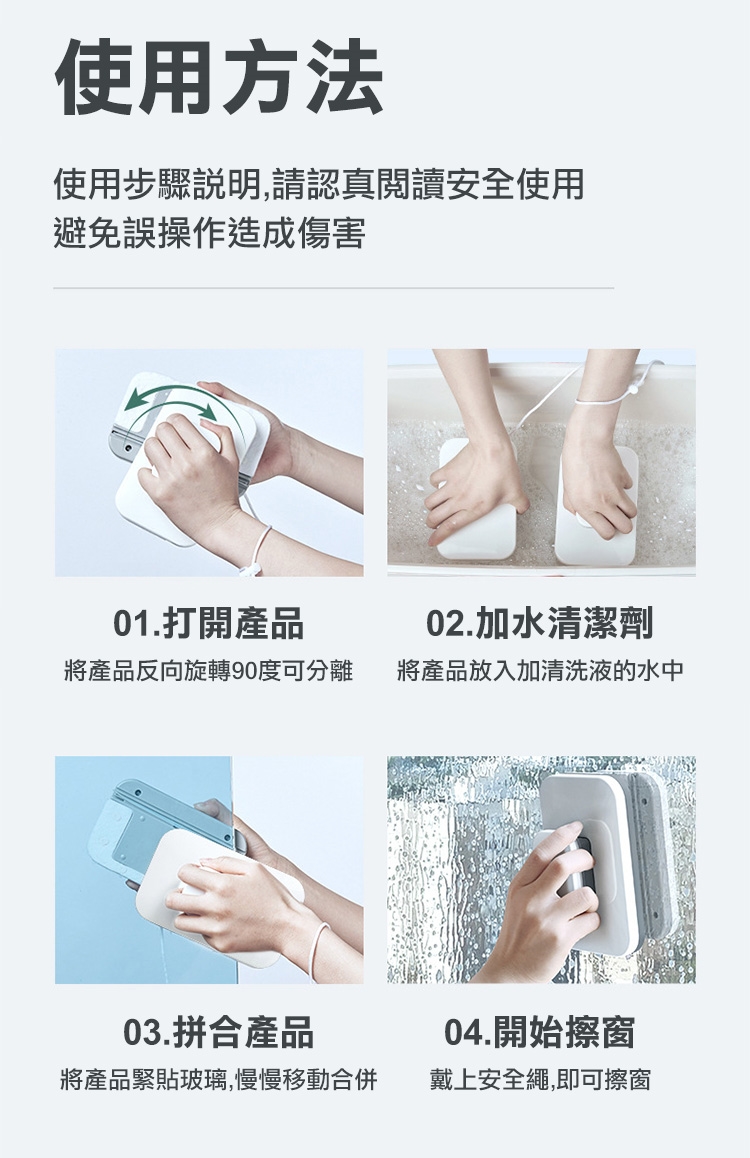 使用方法

使用步驟説明,請認真閱讀安全使用
避免誤操作造成傷害

01.打開產品
將產品反向旋轉90度可分離

02.加水清潔劑
將產品放入加清洗液的水中

03.拼合產品
將產品緊貼玻璃,慢慢移動合併

04.開始擦窗
戴上安全繩,即可擦窗