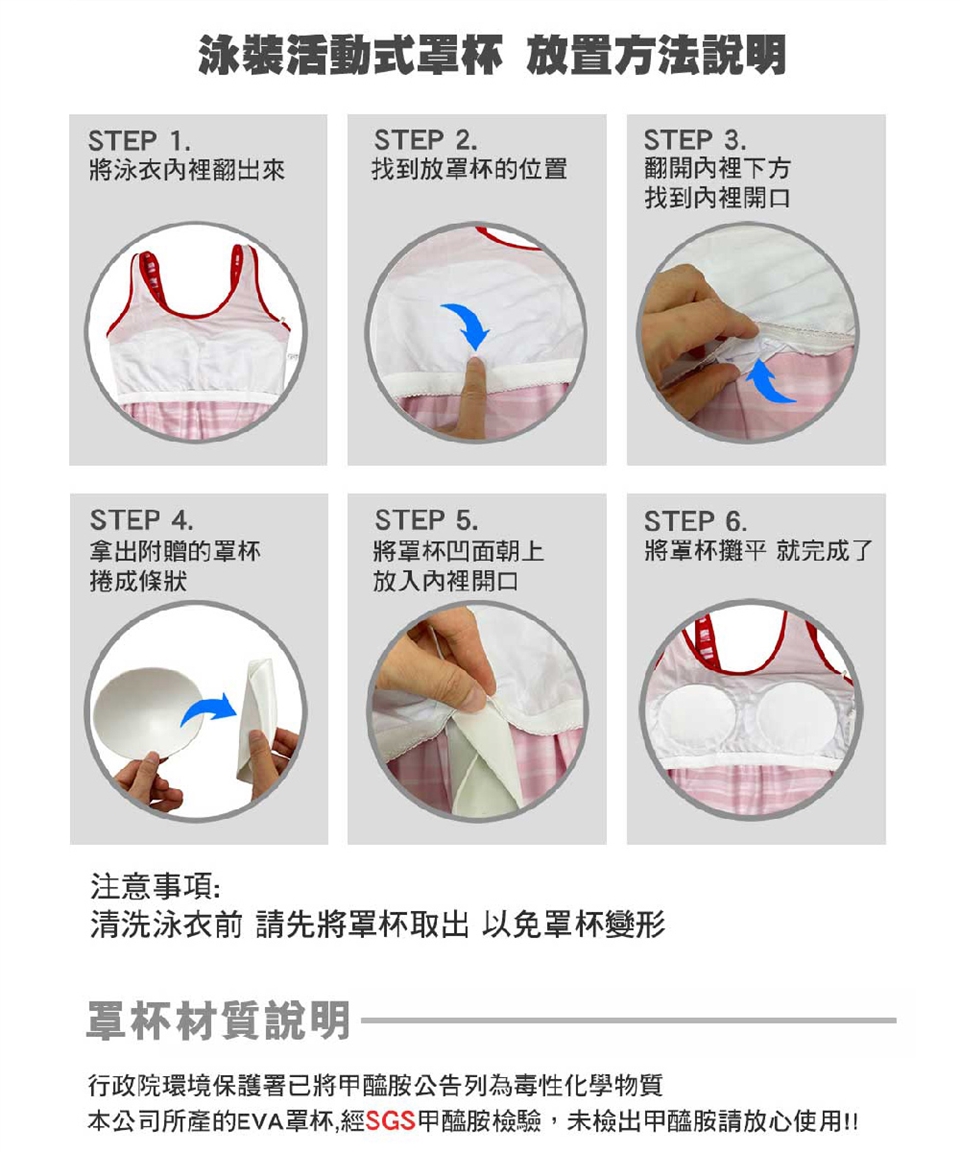 泳裝活動式罩杯 放置方法說明

STEP 1.
將泳衣內裡翻出來

STEP 2.
找到放罩杯的位置

STEP 3.
翻開內裡下方
找到內裡開口

STEP 4.
拿出附贈的罩杯
捲成條狀

STEP 5.
將罩杯凹面朝上
放入內裡開口

STEP 6.
將罩杯攤平 就完成了

注意事項:
清洗泳衣前 請先將罩杯取出 以免罩杯變形

罩杯材質說明

行政院環境保護署已將甲醯胺公告列為毒性化學物質
本公司所產的EVA罩杯,經SGS甲醯胺檢驗，未檢出甲醯胺請放心使用!!