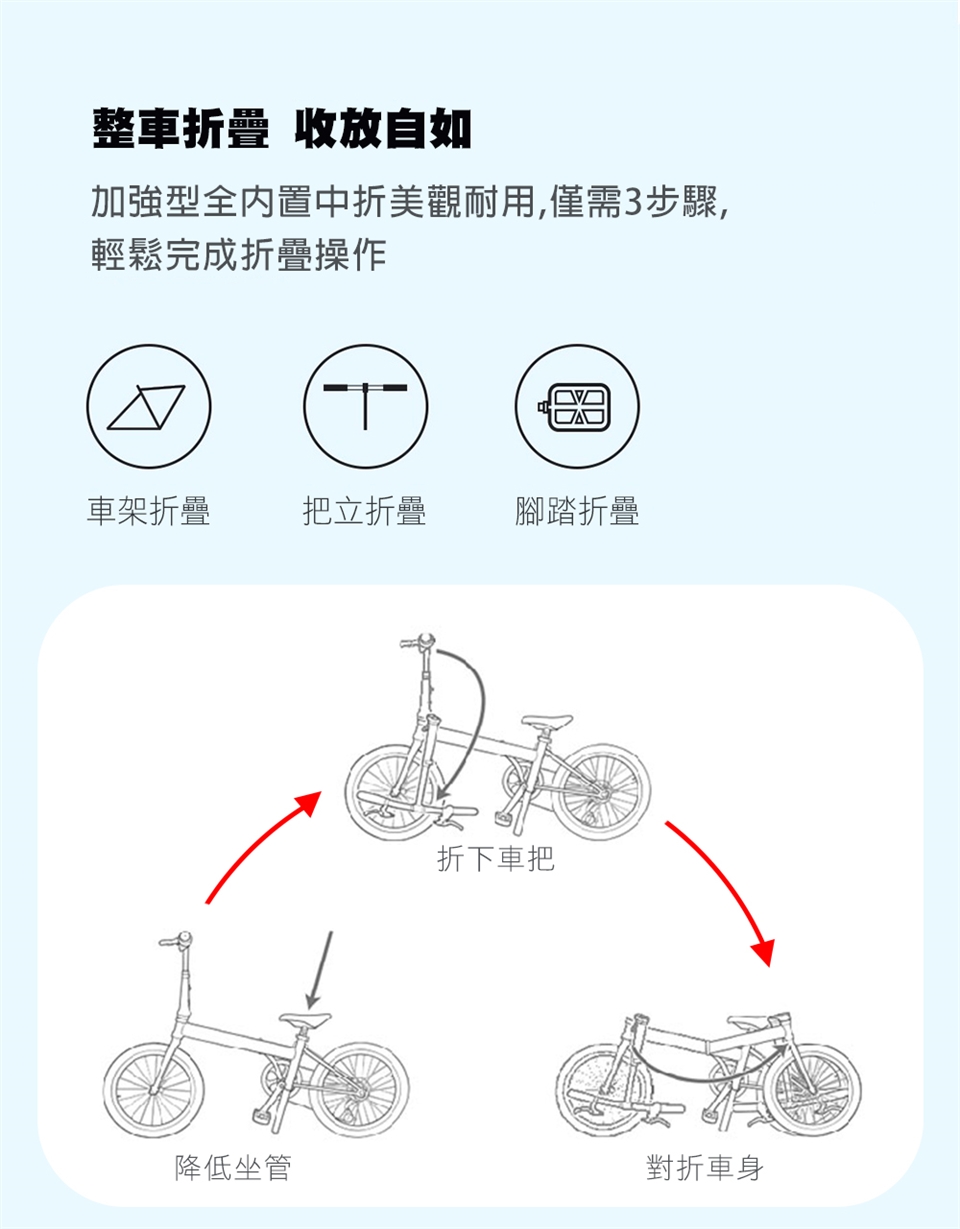 整車折疊 收放自如

加強型全內置中折美觀耐用,僅需3步驟,
輕鬆完成折疊操作

車架折疊

把立折疊

腳踏折疊

折下車把

降低坐管

對折車身