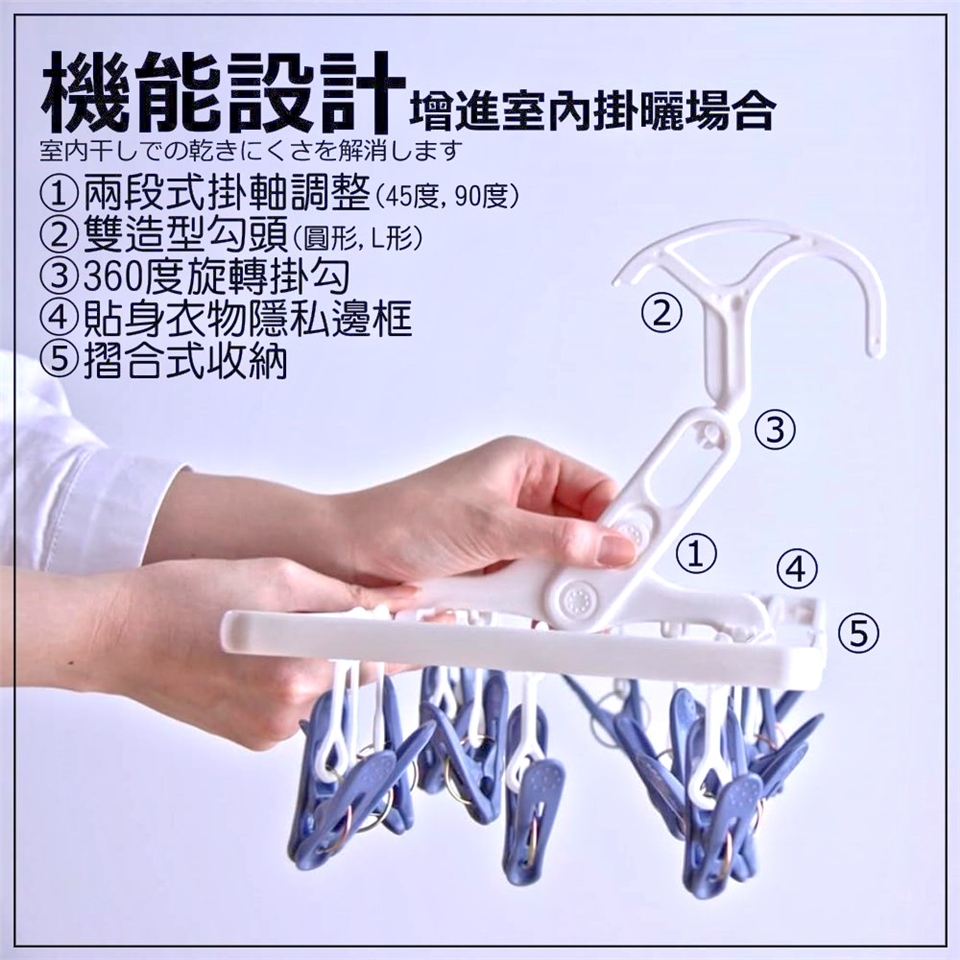 機能設計 增進室內掛曬場合

室内干しでの乾きにくさを解消します

①兩段式掛軸調整(45度, 90度)
②雙造型勾頭(圓形, L形)
③360度旋轉掛勾
④貼身衣物隱私邊框
⑤摺合式收納

②

③

①

④

⑤