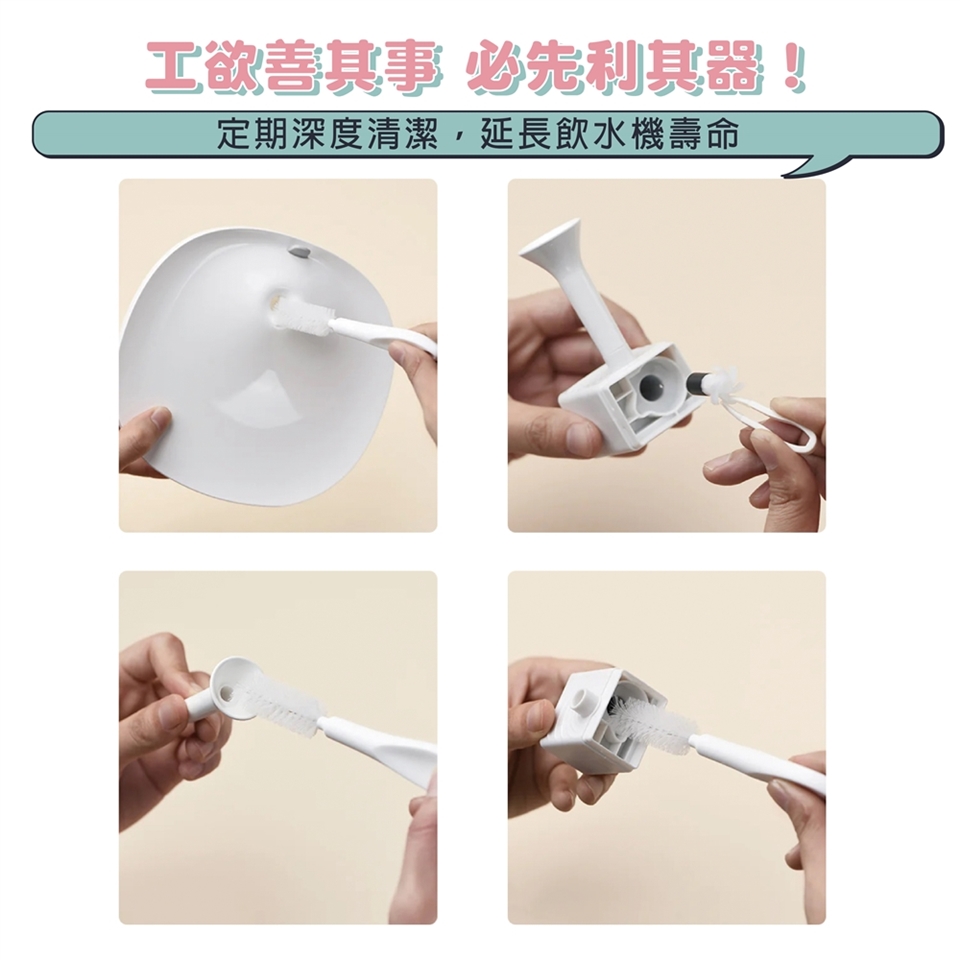 工欲善其事 必先利其器！

定期深度清潔，延長飲水機壽命