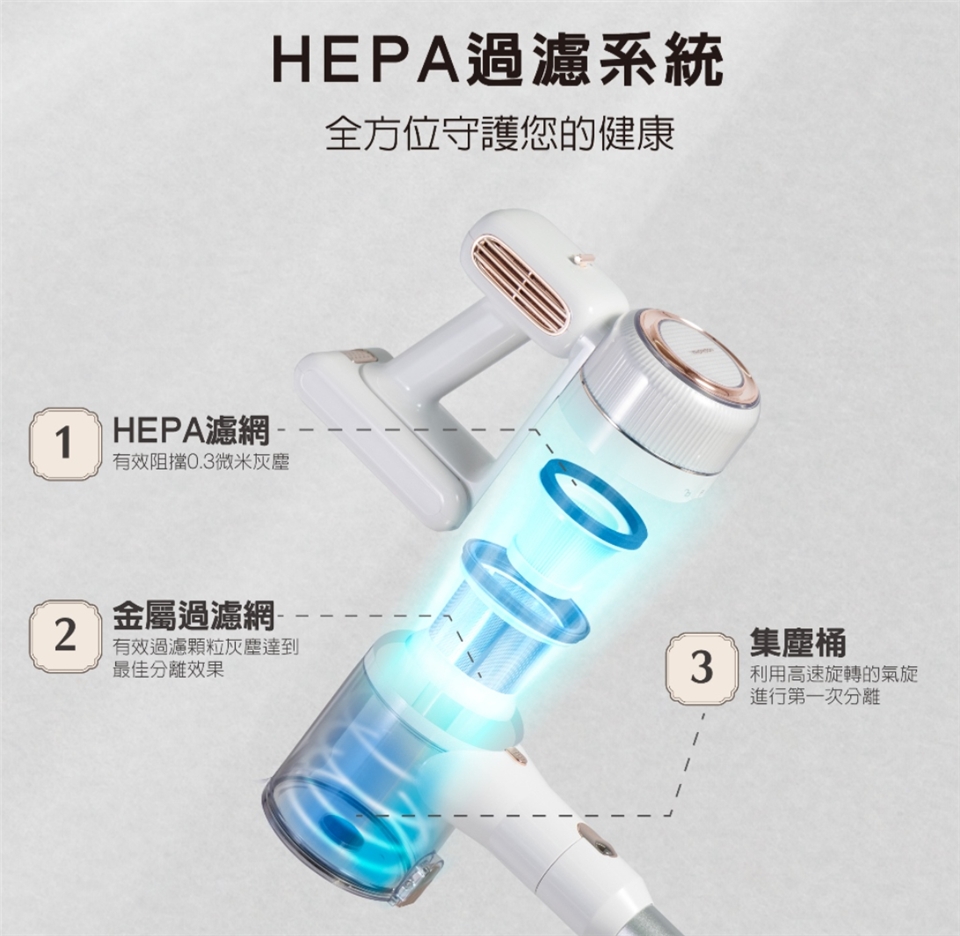 HEPA過濾系統

全方位守護您的健康

1 HEPA濾網
有效阻擋0.3微米灰塵

2 金屬過濾網
有效過濾顆粒灰塵達到最佳分離效果

3 集塵桶
利用高速旋轉的氣旋進行第一次分離