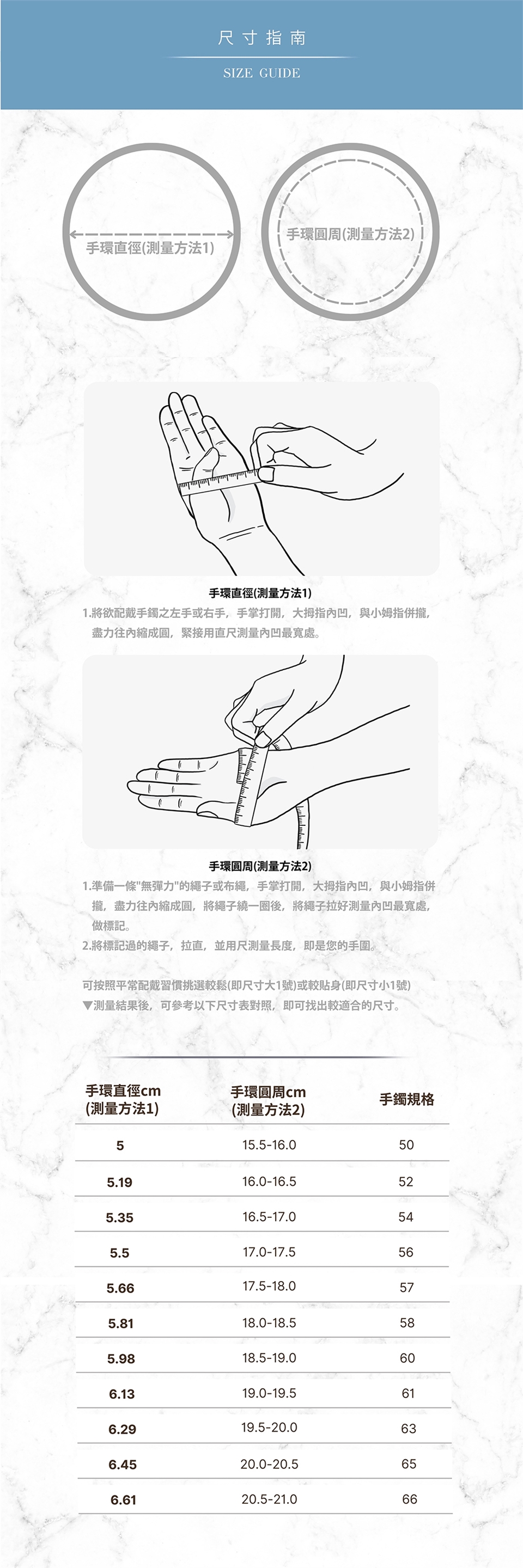 尺寸指南

SIZE GUIDE

手環直徑(測量方法1)

手環圓周(測量方法2)

手環直徑(測量方法1)

1.將欲配戴手鐲之左手或右手，手掌打開，大拇指內凹，與小姆指併攏，盡力往內縮成圓，緊接用直尺測量內凹最寬處。

手環圓周(測量方法2)

1.準備一條"無彈力"的繩子或布繩，手掌打開，大拇指內凹，與小姆指併攏，盡力往內縮成圓，將繩子繞一圈後，將繩子拉好測量內凹最寬處，做標記。

2.將標記過的繩子，拉直，並用尺測量長度，即是您的手圍。

可按照平常配戴習慣挑選較鬆(即尺寸大1號)或較貼身(即尺寸小1號)

▼測量結果後，可參考以下尺寸表對照，即可找出較適合的尺寸。

| 手環直徑cm (測量方法1) | 手環圓周cm (測量方法2) | 手鐲規格 |
|---|---|---|
| 5 | 15.5-16.0 | 50 |
| 5.19 | 16.0-16.5 | 52 |
| 5.35 | 16.5-17.0 | 54 |
| 5.5 | 17.0-17.5 | 56 |
| 5.66 | 17.5-18.0 | 57 |
| 5.81 | 18.0-18.5 | 58 |
| 5.98 | 18.5-19.0 | 60 |
| 6.13 | 19.0-19.5 | 61 |
| 6.29 | 19.5-20.0 | 63 |
| 6.45 | 20.0-20.5 | 65 |
| 6.61 | 20.5-21.0 | 66 |