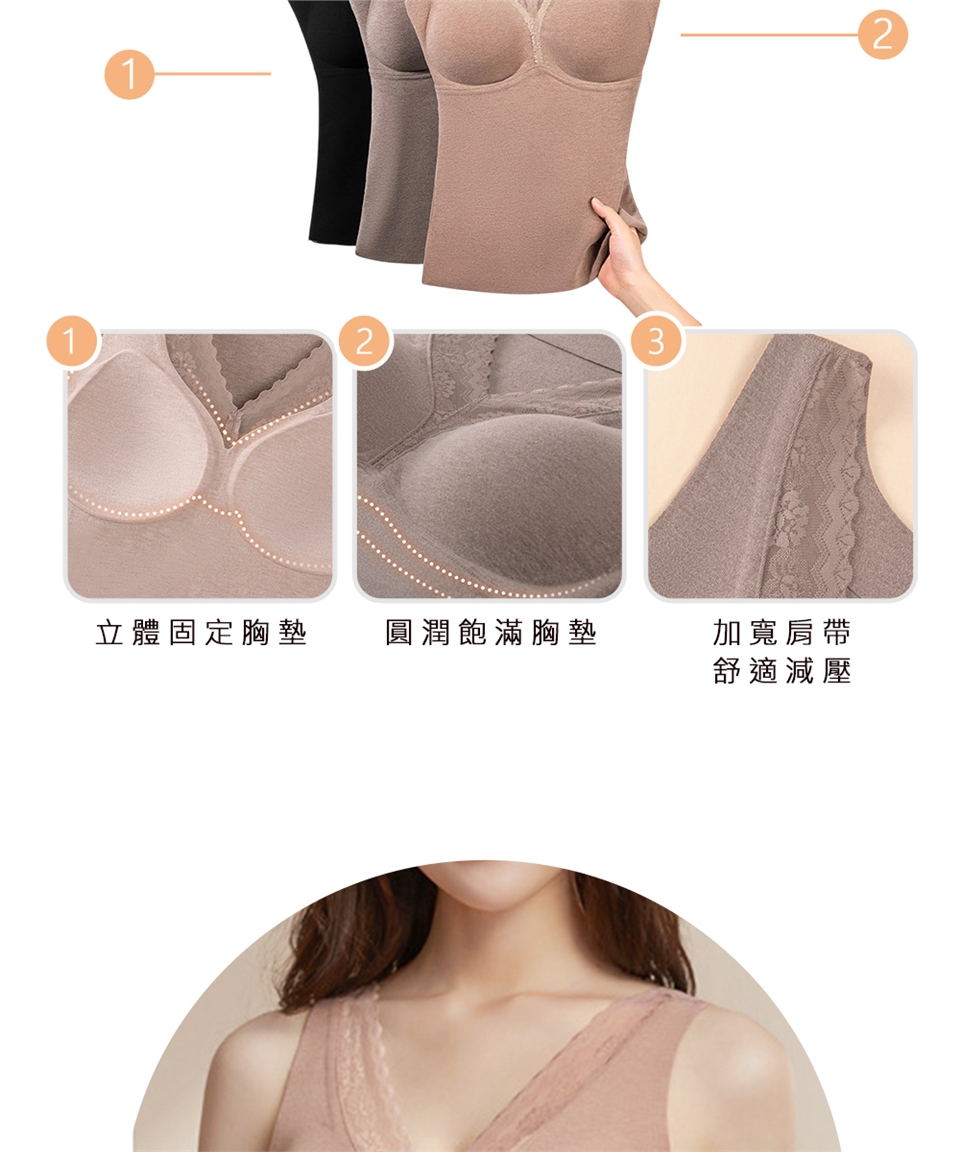 1

2

1

2

3

立體固定胸墊

圓潤飽滿胸墊

加寬肩帶
舒適減壓