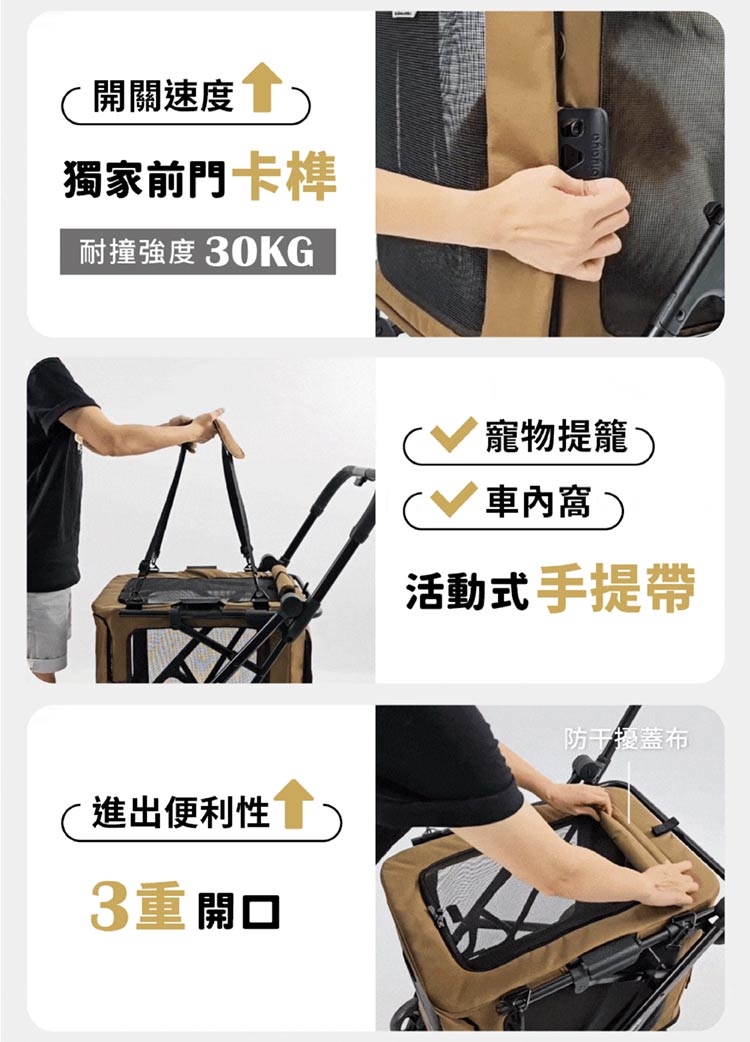 開關速度

獨家前門卡榫

耐撞強度 30KG

寵物提籠

車內窩

活動式手提帶

防干擾蓋布

進出便利性

3重 開口