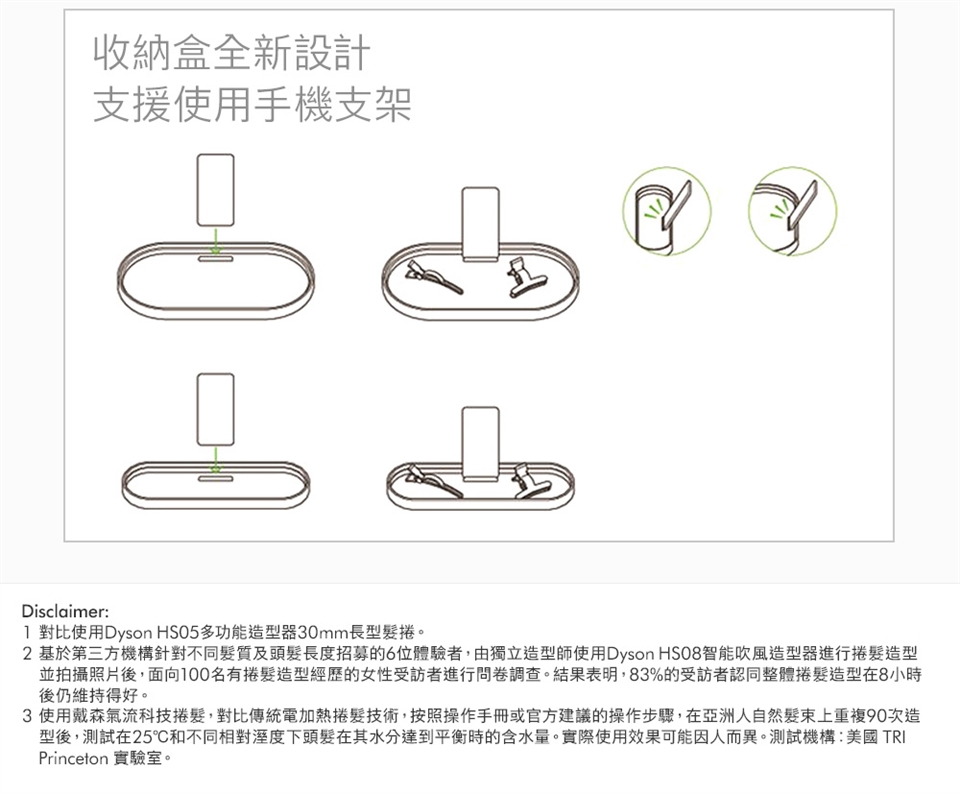 收納盒全新設計
支援使用手機支架

Disclaimer:
1 對比使用Dyson HS05多功能造型器30mm長型髮捲。
2 基於第三方機構針對不同髮質及頭髮長度招募的6位體驗者，由獨立造型師使用Dyson HS08智能吹風造型器進行捲髮造型並拍攝照片後，面向100名有捲髮造型經歷的女性受訪者進行問卷調查。結果表明，83%的受訪者認同整體捲髮造型在8小時後仍維持得好。
3 使用戴森氣流科技捲髮，對比傳統電加熱捲髮技術，按照操作手冊或官方建議的操作步驟，在亞洲人自然髮束上重複90次造型後，測試在25°C和不同相對溼度下頭髮在其水分達到平衡時的含水量。實際使用效果可能因人而異。測試機構：美國 TRI Princeton 實驗室。