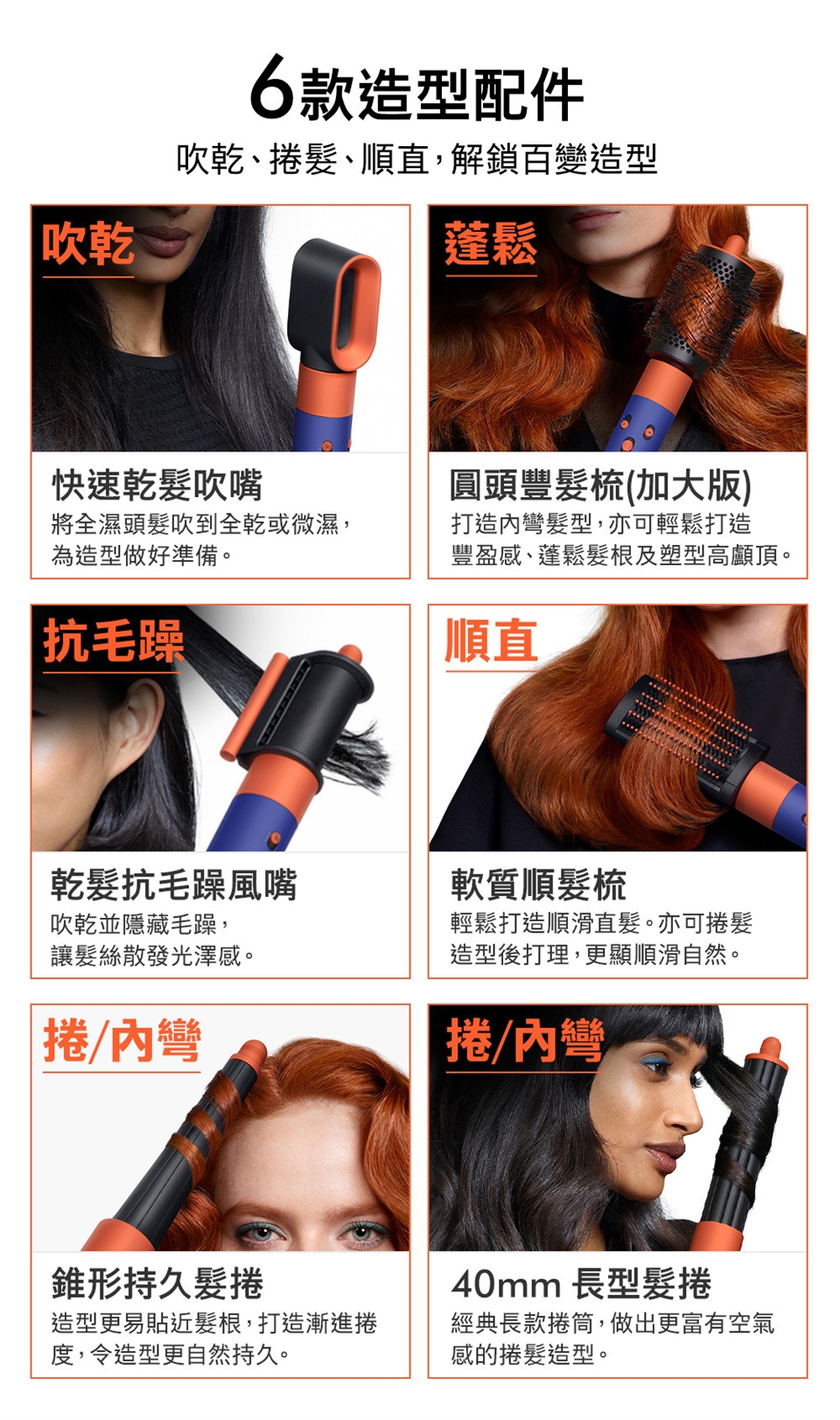 6款造型配件

吹乾、捲髮、順直，解鎖百變造型

吹乾

快速乾髮吹嘴

將全濕頭髮吹到全乾或微濕，為造型做好準備。

蓬鬆

圓頭豐髮梳(加大版)

打造內彎髮型，亦可輕鬆打造豐盈感、蓬鬆髮根及塑型高顱頂。

抗毛躁

乾髮抗毛躁風嘴

吹乾並隱藏毛躁，讓髮絲散發光澤感。

順直

軟質順髮梳

輕鬆打造順滑直髮。亦可捲髮造型後打理，更顯順滑自然。

捲/內彎

錐形持久髮捲

造型更易貼近髮根，打造漸進捲度，令造型更自然持久。

捲/內彎

40mm 長型髮捲

經典長款捲筒，做出更富有空氣感的捲髮造型。