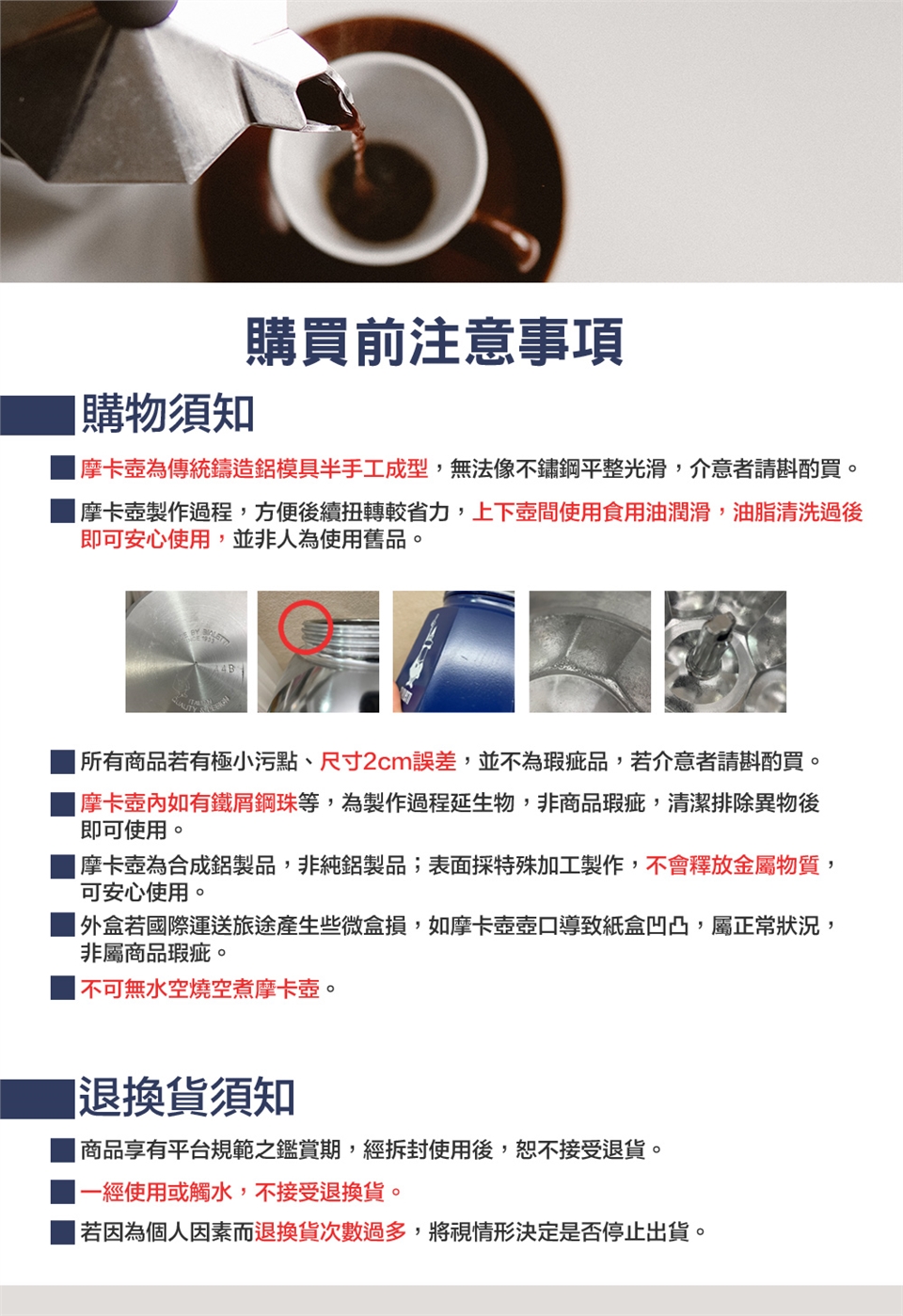 購買前注意事項

購物須知

摩卡壺為傳統鑄造鋁模具半手工成型，無法像不鏽鋼平整光滑，介意者請斟酌買。

摩卡壺製作過程，方便後續扭轉較省力，上下壺間使用食用油潤滑，油脂清洗過後即可安心使用，並非人為使用舊品。

所有商品若有極小污點、尺寸2cm誤差，並不為瑕疵品，若介意者請斟酌買。

摩卡壺內如有鐵屑鋼珠等，為製作過程延生物，非商品瑕疵，清潔排除異物後即可使用。

摩卡壺為合成鋁製品，非純鋁製品；表面採特殊加工製作，不會釋放金屬物質，可安心使用。

外盒若國際運送旅途產生些微盒損，如摩卡壺壺口導致紙盒凹凸，屬正常狀況，非屬商品瑕疵。

不可無水空燒空煮摩卡壺。

退換貨須知

商品享有平台規範之鑑賞期，經拆封使用後，恕不接受退貨。

一經使用或觸水，不接受退換貨。

若因為個人因素而退換貨次數過多，將視情形決定是否停止出貨。