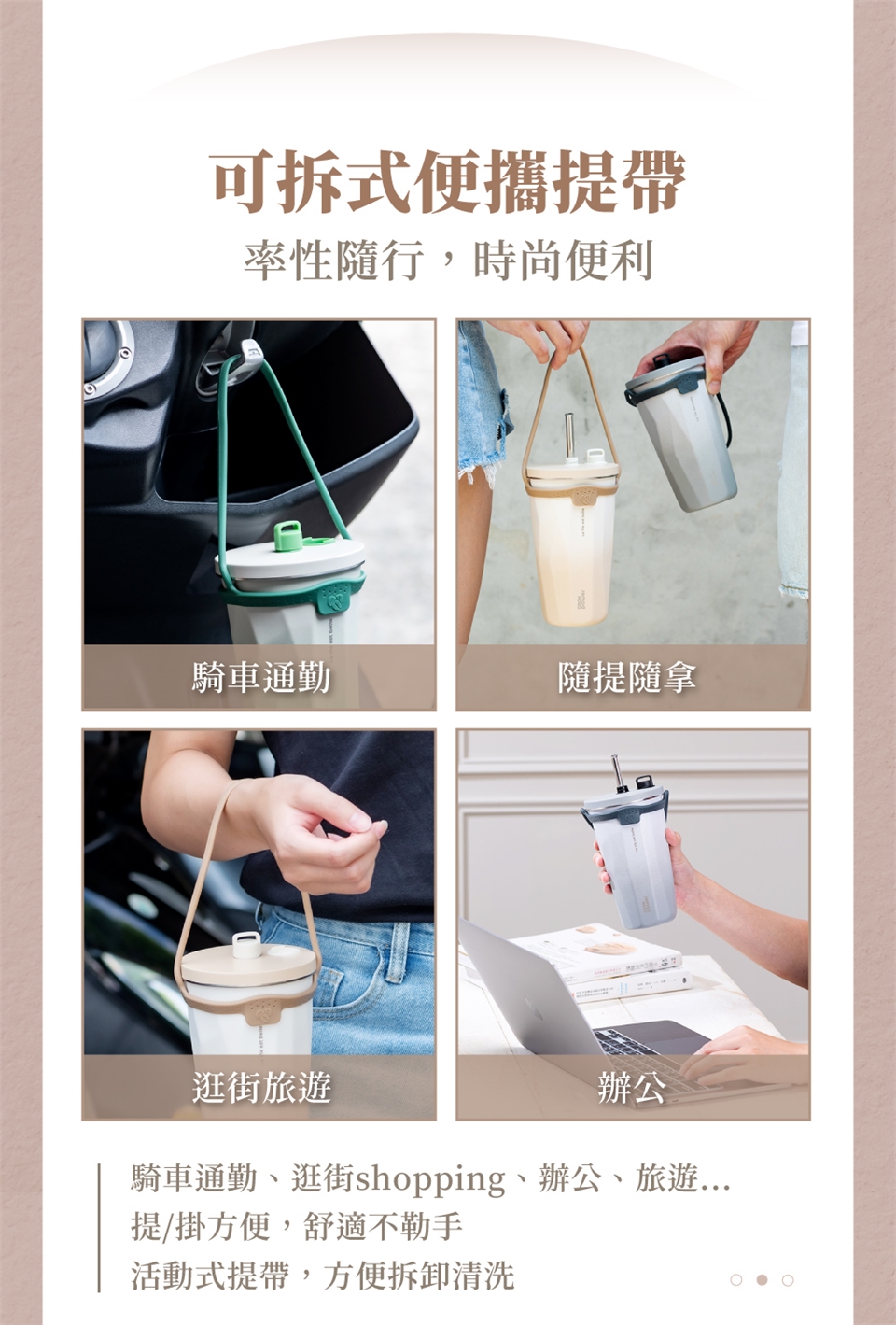 可拆式便攜提帶

率性隨行，時尚便利

騎車通勤

隨提隨拿

逛街旅遊

辦公

騎車通勤、逛街shopping、辦公、旅遊...
提/掛方便，舒適不勒手
活動式提帶，方便拆卸清洗