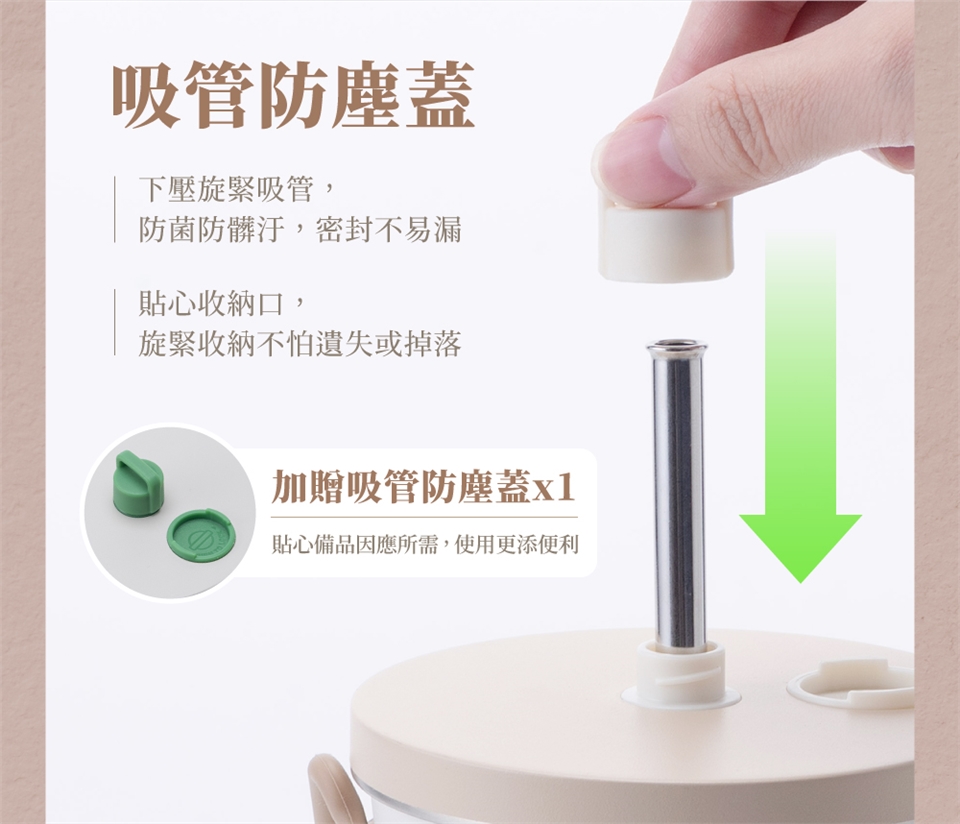 吸管防塵蓋

下壓旋緊吸管，
防菌防髒汙，密封不易漏

貼心收納口，
旋緊收納不怕遺失或掉落

加贈吸管防塵蓋x1

貼心備品因應所需，使用更添便利