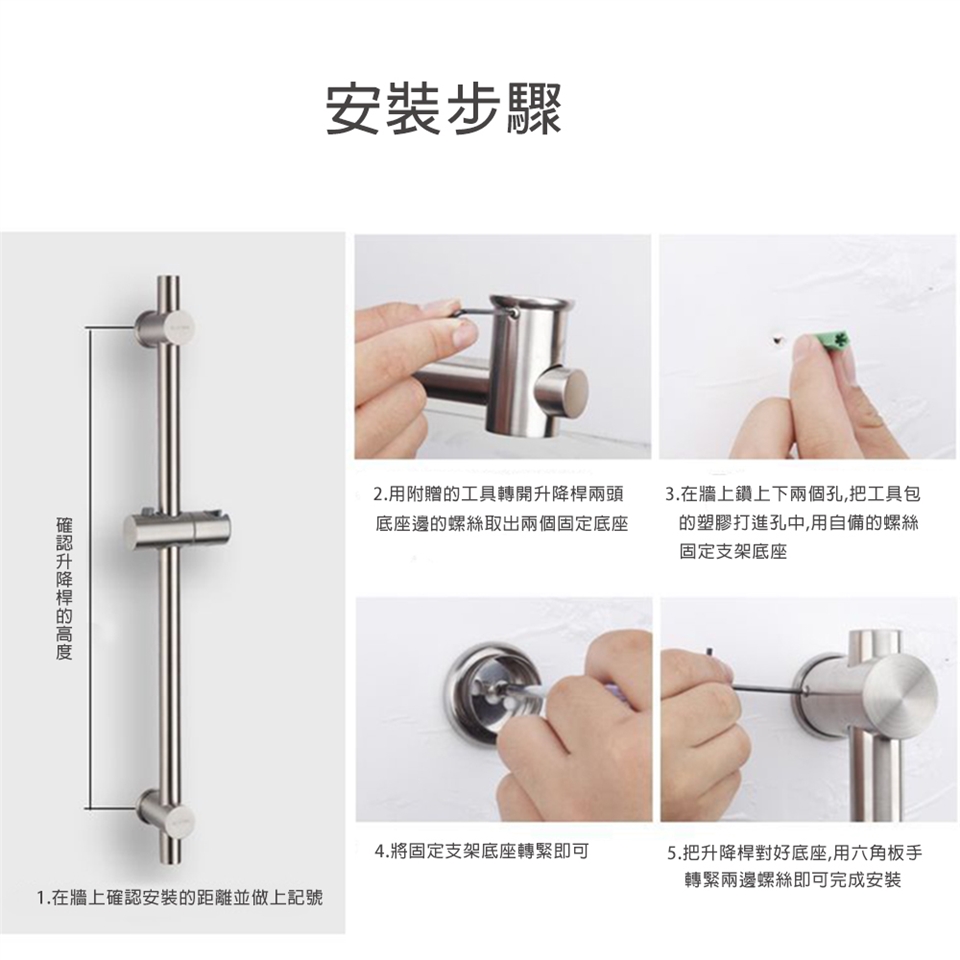 安裝步驟

確認升降桿的高度

1.在牆上確認安裝的距離並做上記號

2.用附贈的工具轉開升降桿兩頭底座邊的螺絲取出兩個固定底座

3.在牆上鑽上下兩個孔,把工具包的塑膠打進孔中,用自備的螺絲固定支架底座

4.將固定支架底座轉緊即可

5.把升降桿對好底座,用六角板手轉緊兩邊螺絲即可完成安裝