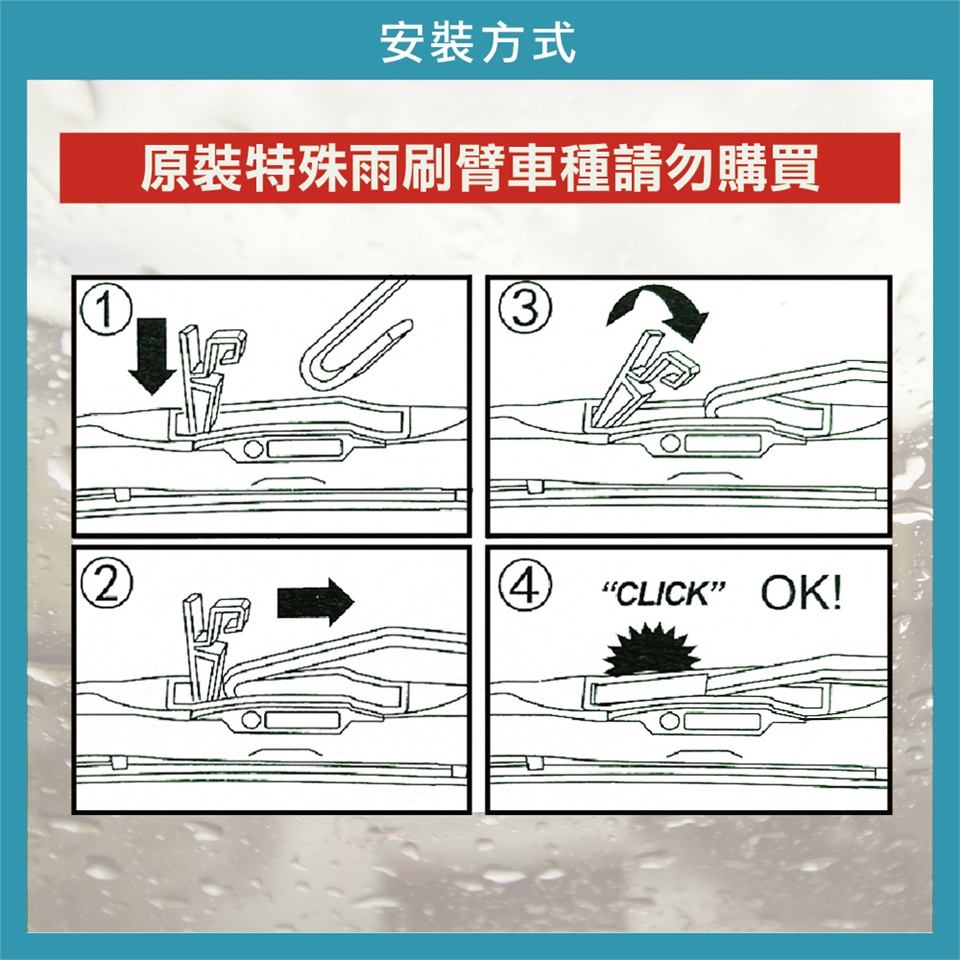 安裝方式

原裝特殊雨刷臂車種請勿購買

1

3

2

4

"CLICK" OK!