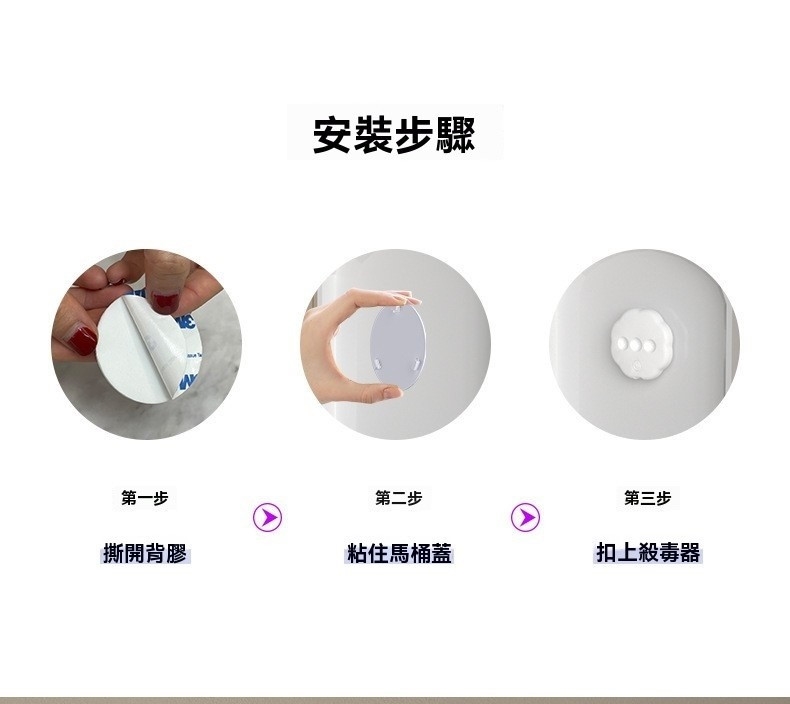 安裝步驟

第一步

撕開背膠

第二步

粘住馬桶蓋

第三步

扣上殺毒器