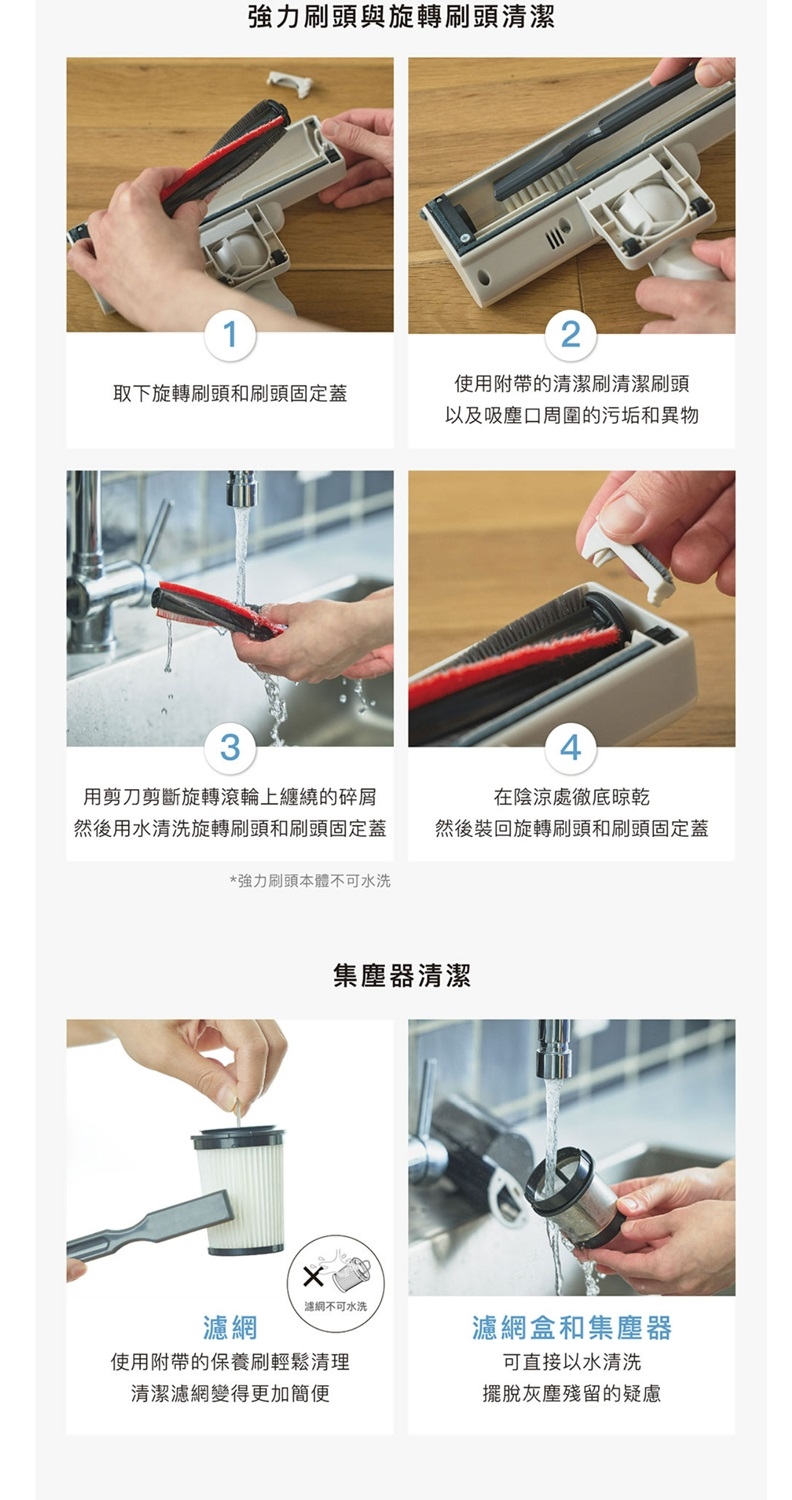 強力刷頭與旋轉刷頭清潔

1

取下旋轉刷頭和刷頭固定蓋

2

使用附帶的清潔刷清潔刷頭
以及吸塵口周圍的污垢和異物

3

用剪刀剪斷旋轉滾輪上纏繞的碎屑
然後用水清洗旋轉刷頭和刷頭固定蓋

4

在陰涼處徹底晾乾
然後裝回旋轉刷頭和刷頭固定蓋

*強力刷頭本體不可水洗

集塵器清潔

濾網不可水洗

濾網
使用附帶的保養刷輕鬆清理
清潔濾網變得更加簡便

濾網盒和集塵器
可直接以水清洗
擺脫灰塵殘留的疑慮