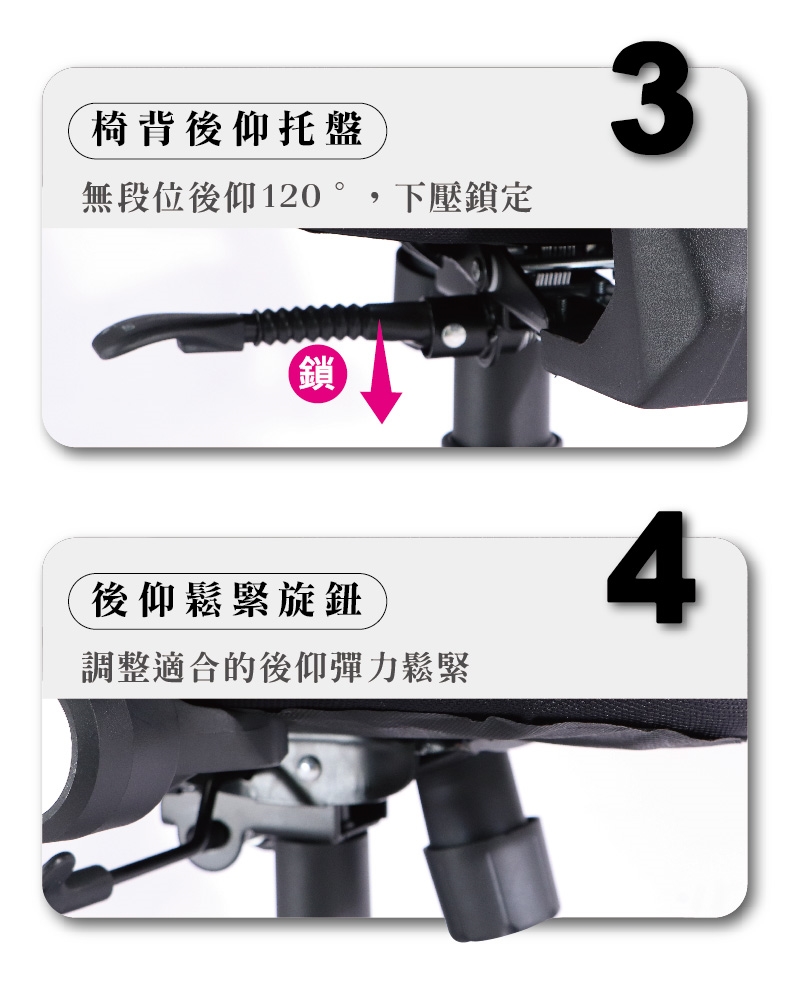 3

椅背後仰托盤

無段位後仰120°，下壓鎖定

鎖

4

後仰鬆緊旋鈕

調整適合的後仰彈力鬆緊