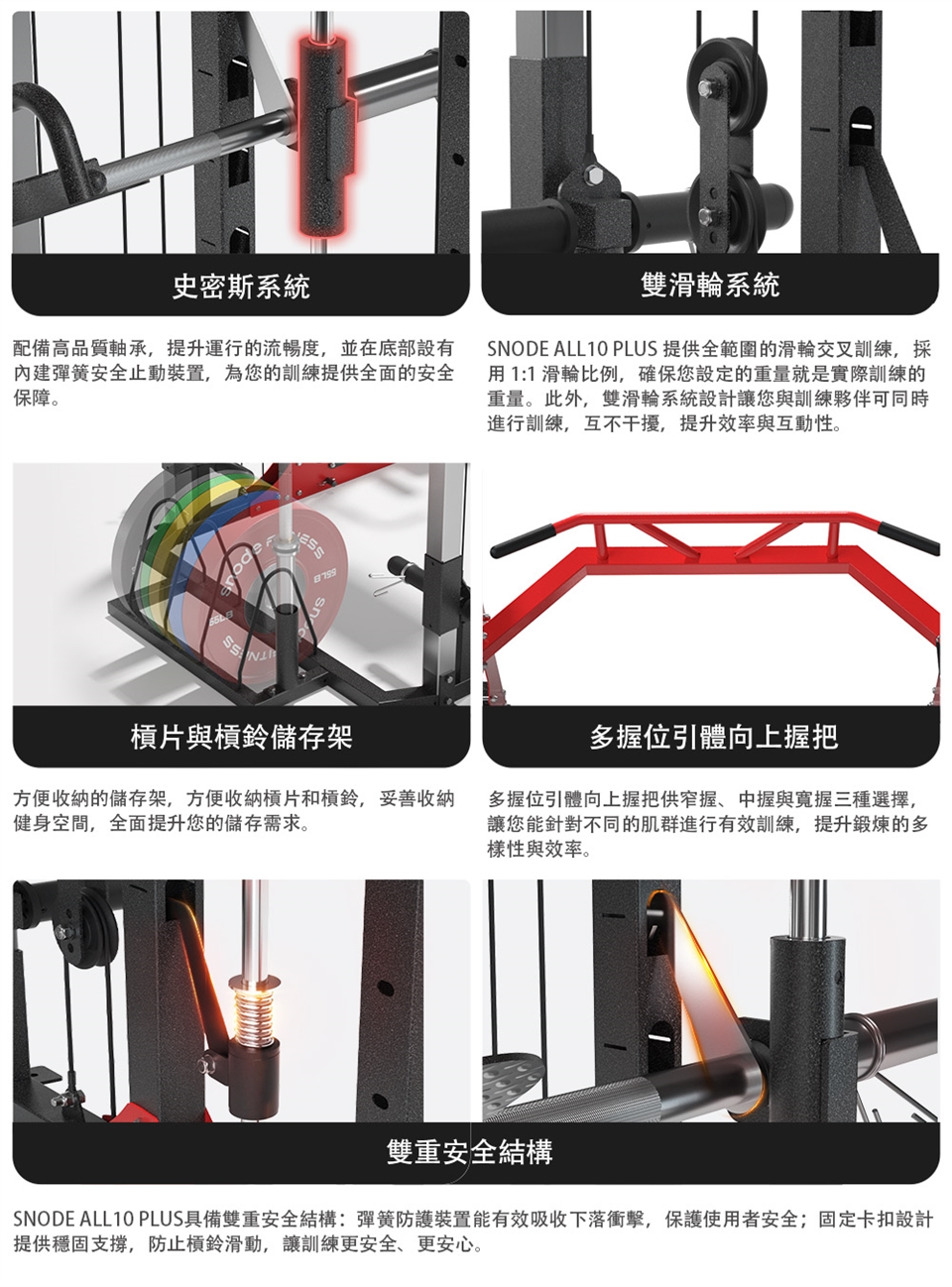 史密斯系統

配備高品質軸承，提升運行的流暢度，並在底部設有內建彈簧安全止動裝置，為您的訓練提供全面的安全保障。

雙滑輪系統

SNODE ALL10 PLUS 提供全範圍的滑輪交叉訓練，採用 1:1 滑輪比例，確保您設定的重量就是實際訓練的重量。此外，雙滑輪系統設計讓您與訓練夥伴可同時進行訓練，互不干擾，提升效率與互動性。

槓片與槓鈴儲存架

方便收納的儲存架，方便收納槓片和槓鈴，妥善收納健身空間，全面提升您的儲存需求。

多握位引體向上握把

多握位引體向上握把供窄握、中握與寬握三種選擇，讓您能針對不同的肌群進行有效訓練，提升鍛煉的多樣性與效率。

雙重安全結構

SNODE ALL10 PLUS具備雙重安全結構：彈簧防護裝置能有效吸收下落衝擊，保護使用者安全；固定卡扣設計提供穩固支撐，防止槓鈴滑動，讓訓練更安全、更安心。