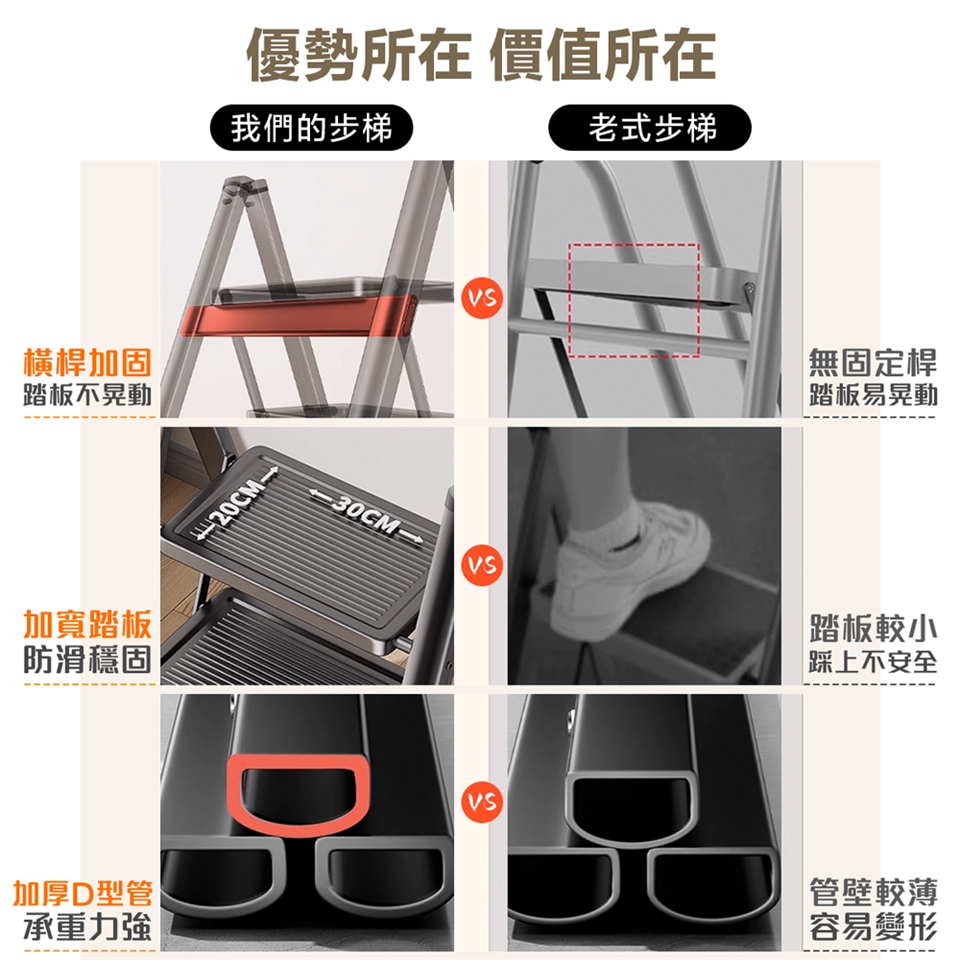 優勢所在 價值所在

我們的步梯

老式步梯

橫桿加固
踏板不晃動

VS

無固定桿
踏板易晃動

20CM

30CM

加寬踏板
防滑穩固

VS

踏板較小
踩上不安全

加厚D型管
承重力強

VS

管壁較薄
容易變形