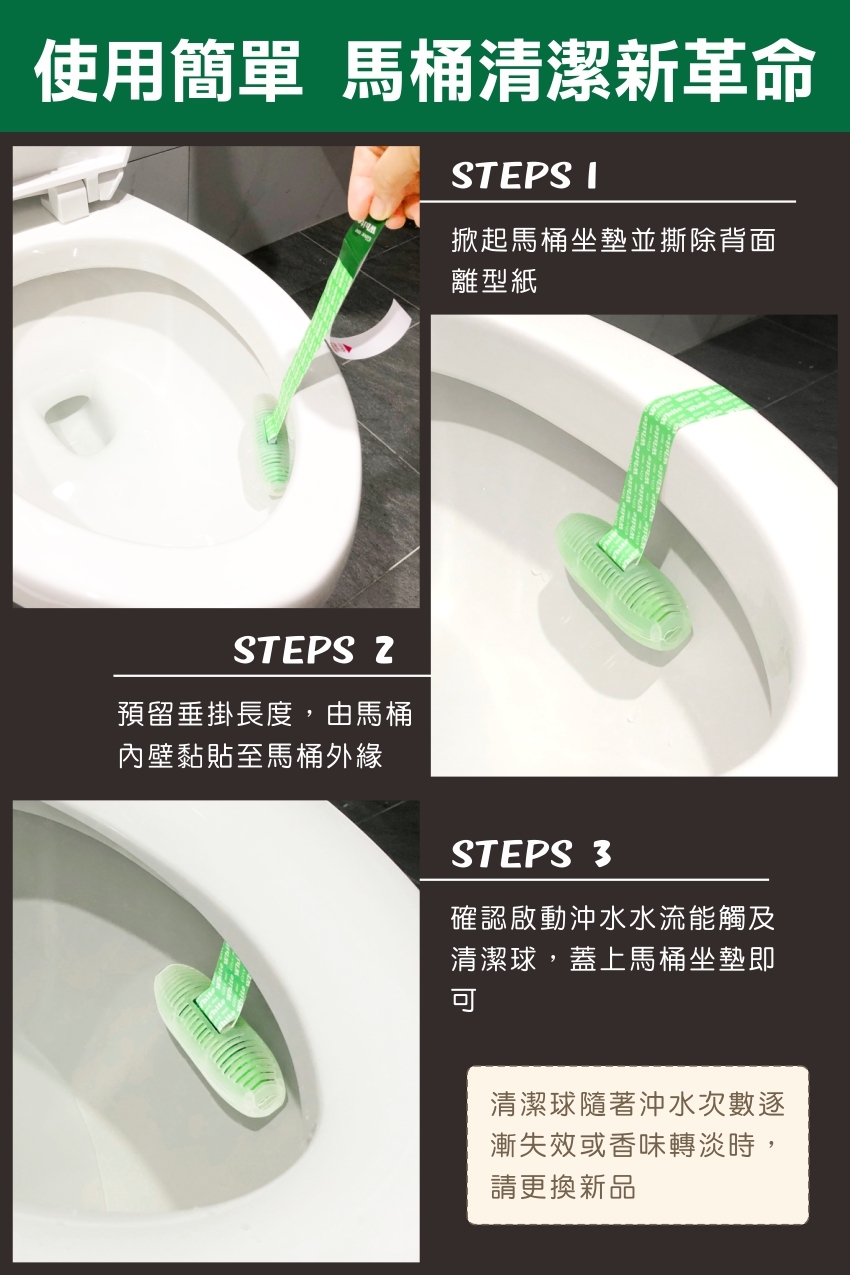 使用簡單 馬桶清潔新革命

STEPS 1

掀起馬桶坐墊並撕除背面離型紙

STEPS 2

預留垂掛長度，由馬桶內壁黏貼至馬桶外緣

STEPS 3

確認啟動沖水水流能觸及清潔球，蓋上馬桶坐墊即可

清潔球隨著沖水次數逐漸失效或香味轉淡時，請更換新品