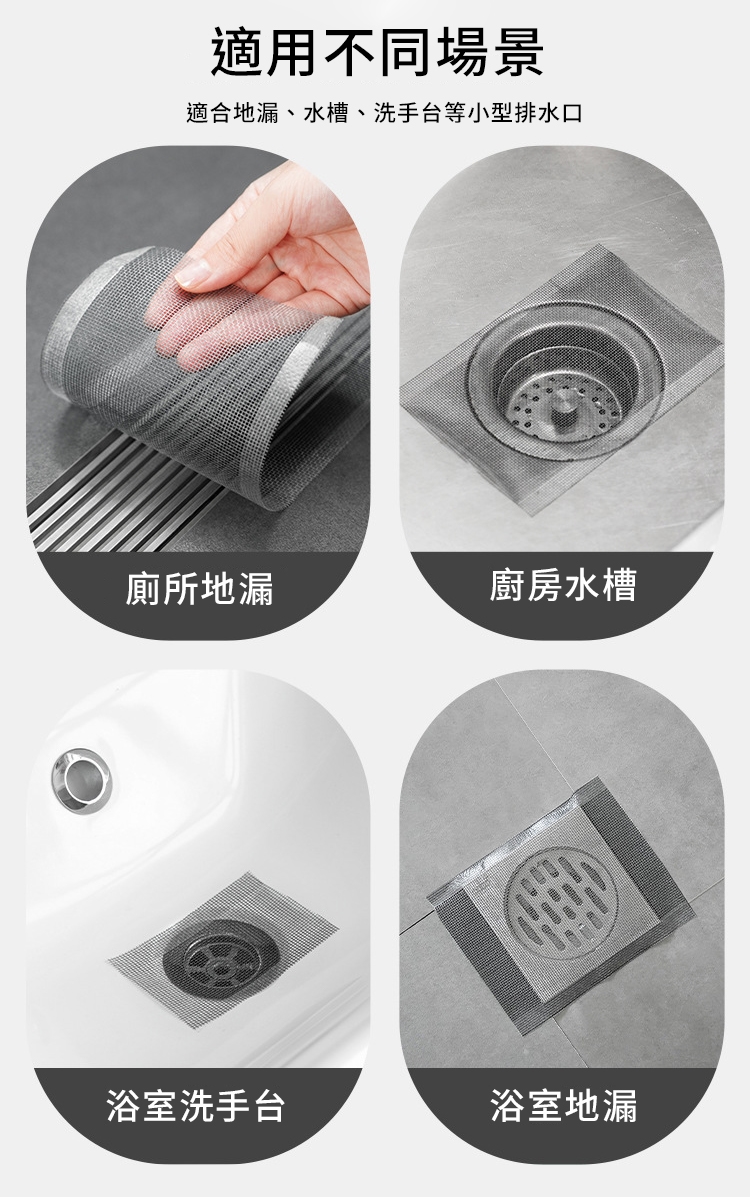 適用不同場景

適合地漏、水槽、洗手台等小型排水口

廁所地漏

廚房水槽

浴室洗手台

浴室地漏