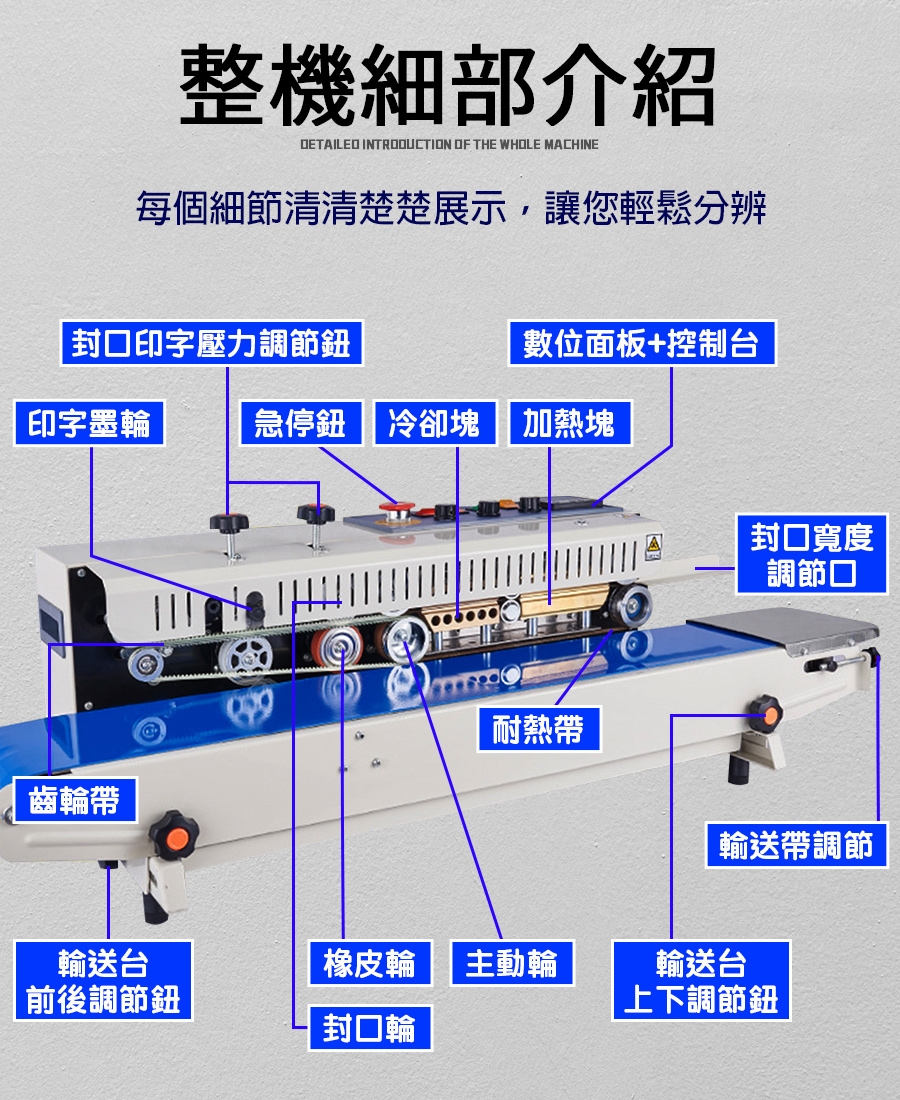 整機細部介紹

DETAILED INTRODUCTION OF THE WHOLE MACHINE

每個細節清清楚楚展示，讓您輕鬆分辨

封口印字壓力調節鈕

數位面板+控制台

印字墨輪

急停鈕

冷卻塊

加熱塊

封口寬度調節口

耐熱帶

齒輪帶

輸送帶調節

輸送台前後調節鈕

橡皮輪

主動輪

輸送台上下調節鈕

封口輪