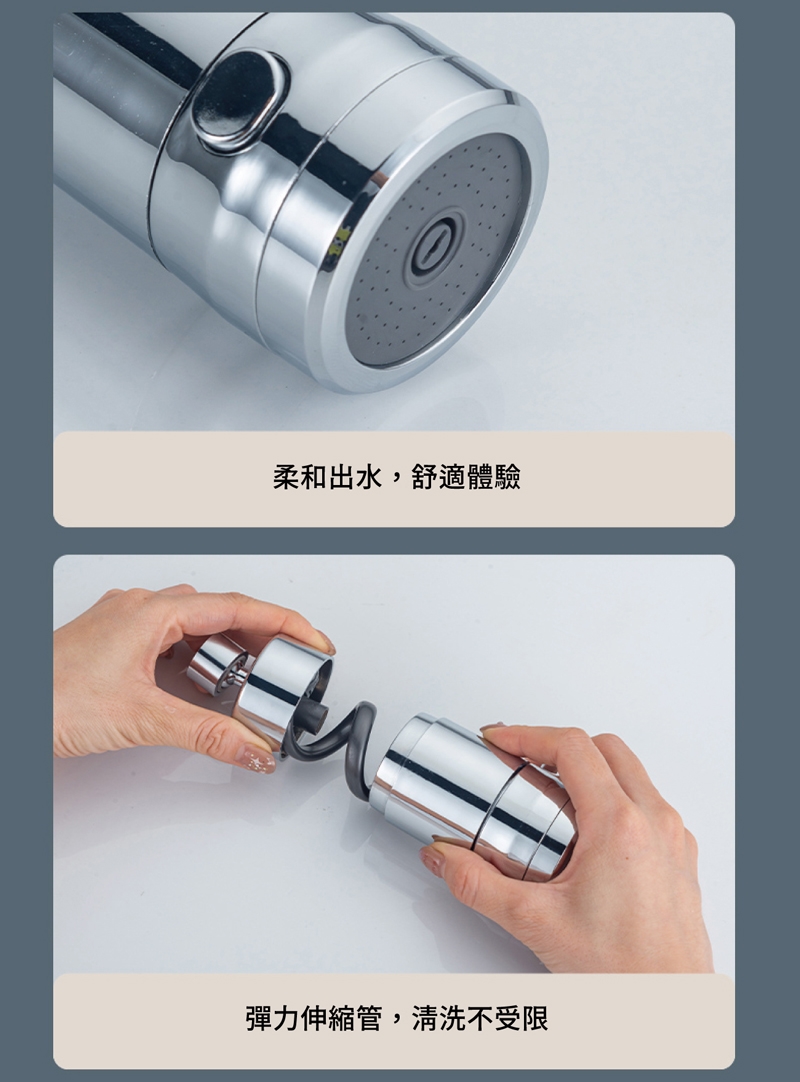 柔和出水，舒適體驗

彈力伸縮管，清洗不受限