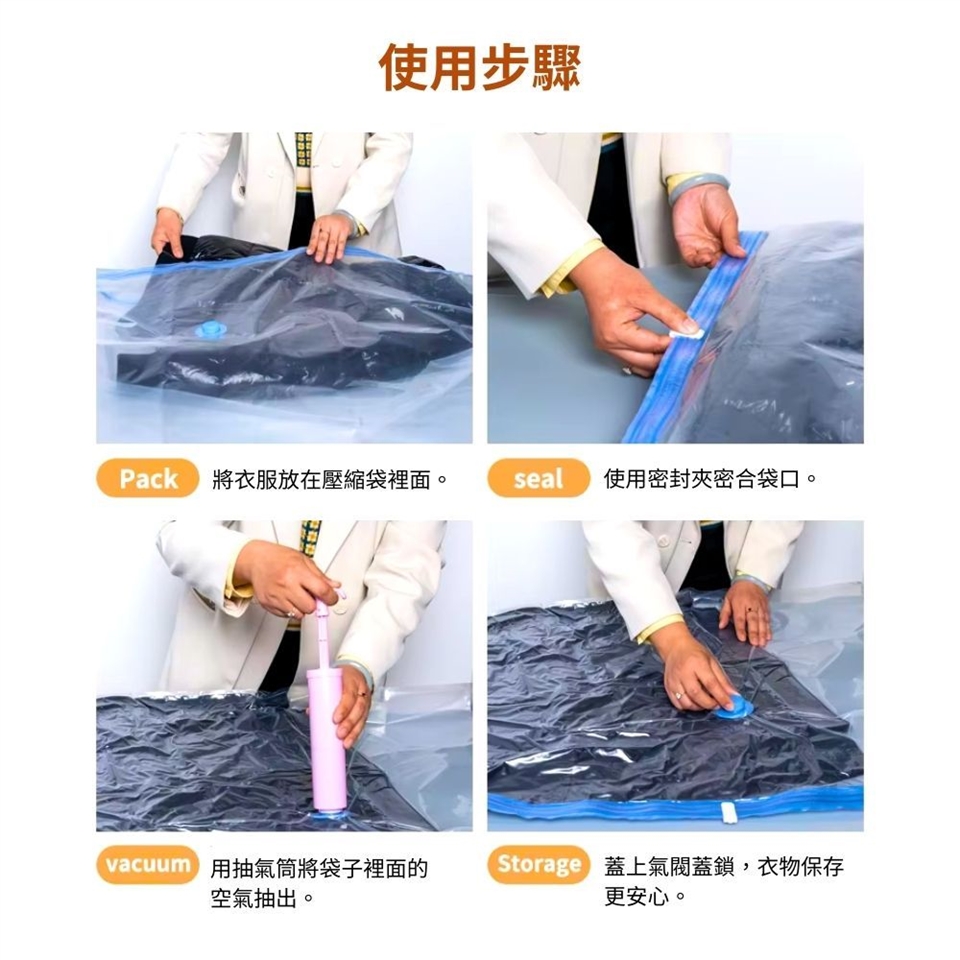 使用步驟

Pack 將衣服放在壓縮袋裡面。

seal 使用密封夾密合袋口。

vacuum 用抽氣筒將袋子裡面的空氣抽出。

Storage 蓋上氣閥蓋鎖，衣物保存更安心。