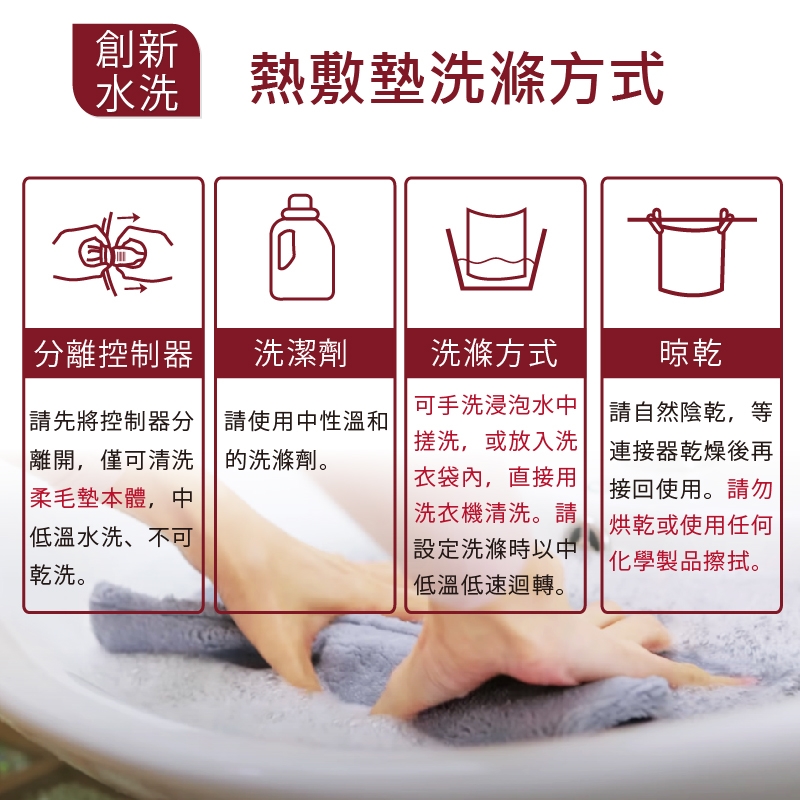 創新水洗

熱敷墊洗滌方式

分離控制器

請先將控制器分離開，僅可清洗柔毛墊本體，中低溫水洗、不可乾洗。

洗潔劑

請使用中性溫和的洗滌劑。

洗滌方式

可手洗浸泡水中搓洗，或放入洗衣袋內，直接用洗衣機清洗。請設定洗滌時以中低溫低速迴轉。

晾乾

請自然陰乾，等連接器乾燥後再接回使用。請勿烘乾或使用任何化學製品擦拭。