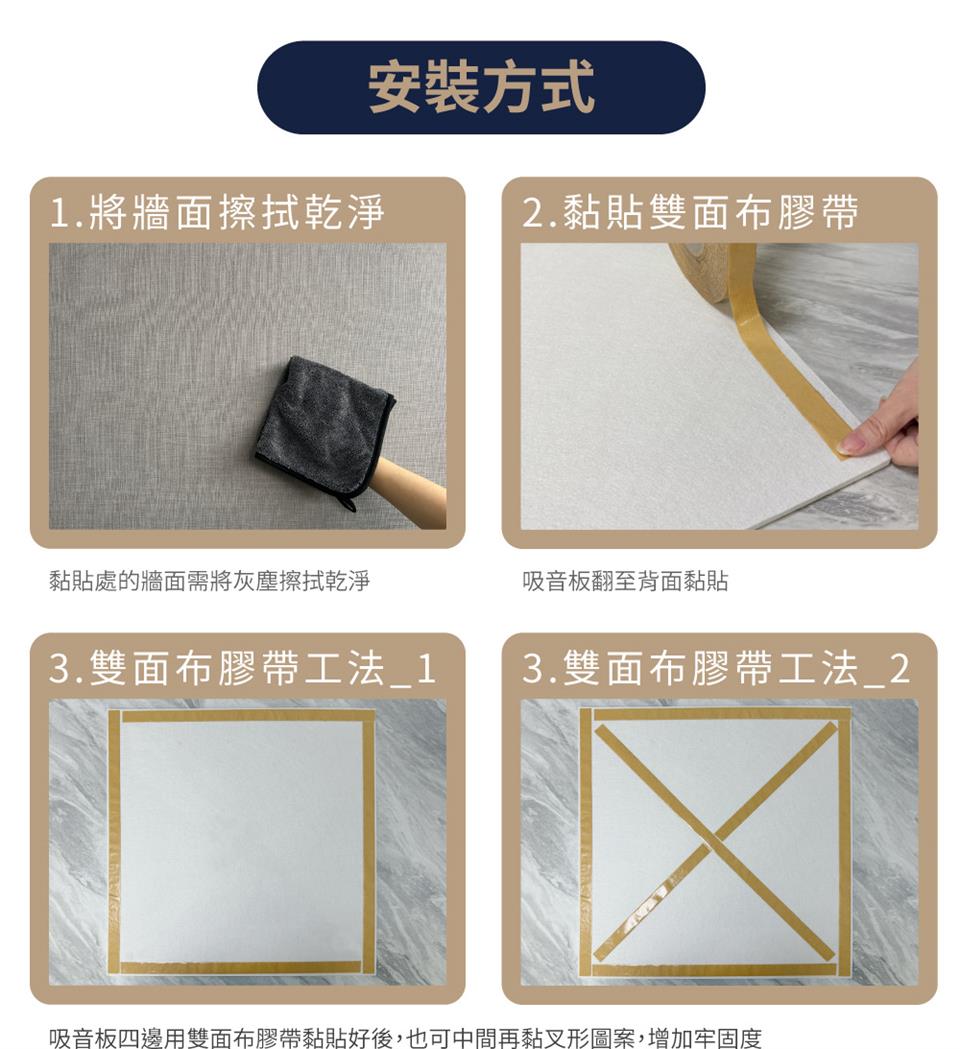 安裝方式

1.將牆面擦拭乾淨

黏貼處的牆面需將灰塵擦拭乾淨

2.黏貼雙面布膠帶

吸音板翻至背面黏貼

3.雙面布膠帶工法_1

3.雙面布膠帶工法_2

吸音板四邊用雙面布膠帶黏貼好後,也可中間再黏叉形圖案,增加牢固度