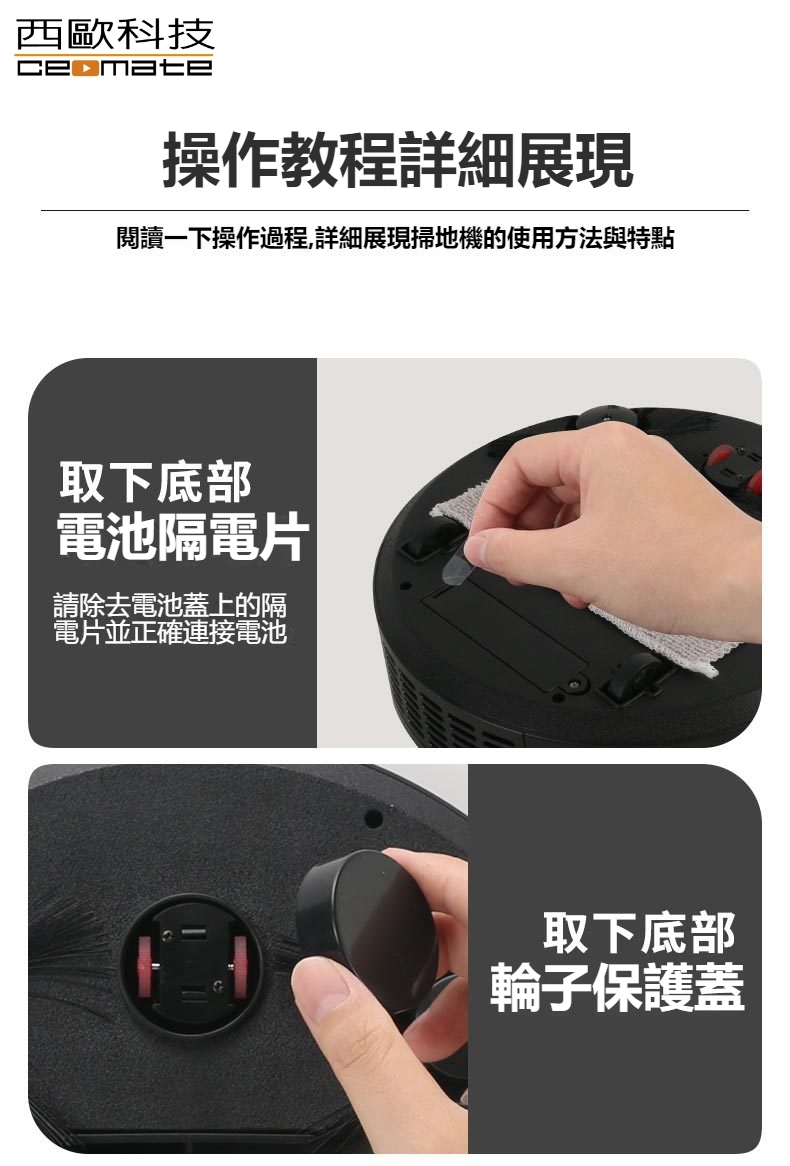 西歐科技
ceomate

操作教程詳細展現

閱讀一下操作過程,詳細展現掃地機的使用方法與特點

取下底部
電池隔電片

請除去電池蓋上的隔電片並正確連接電池

取下底部
輪子保護蓋