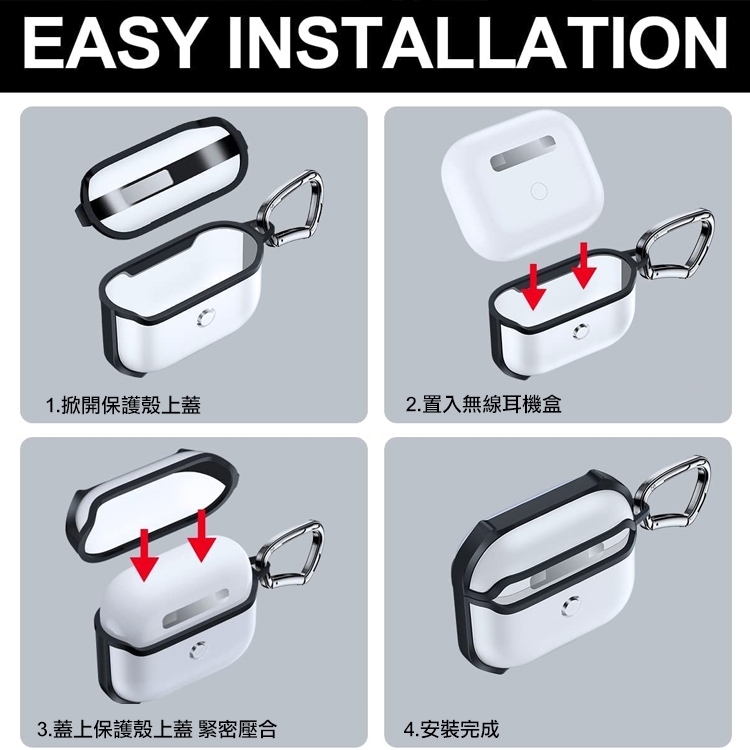 EASY INSTALLATION

1.掀開保護殼上蓋

2.置入無線耳機盒

3.蓋上保護殼上蓋 緊密壓合

4.安裝完成