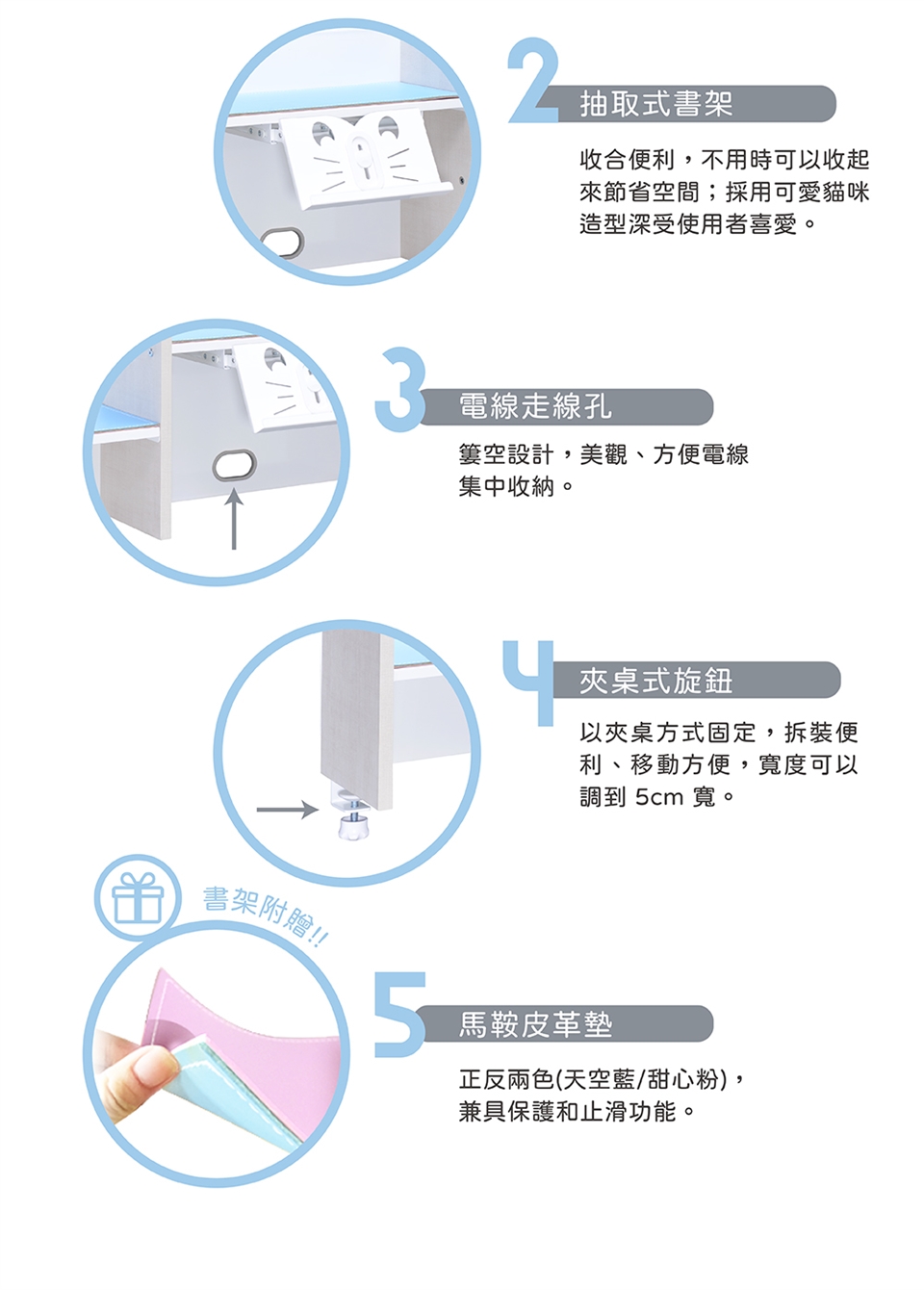 2
抽取式書架

收合便利，不用時可以收起來節省空間；採用可愛貓咪造型深受使用者喜愛。

3
電線走線孔

簍空設計，美觀、方便電線集中收納。

4
夾桌式旋鈕

以夾桌方式固定，拆裝便利、移動方便，寬度可以調到 5cm 寬。

書架附贈!!

5
馬鞍皮革墊

正反兩色(天空藍/甜心粉)，兼具保護和止滑功能。