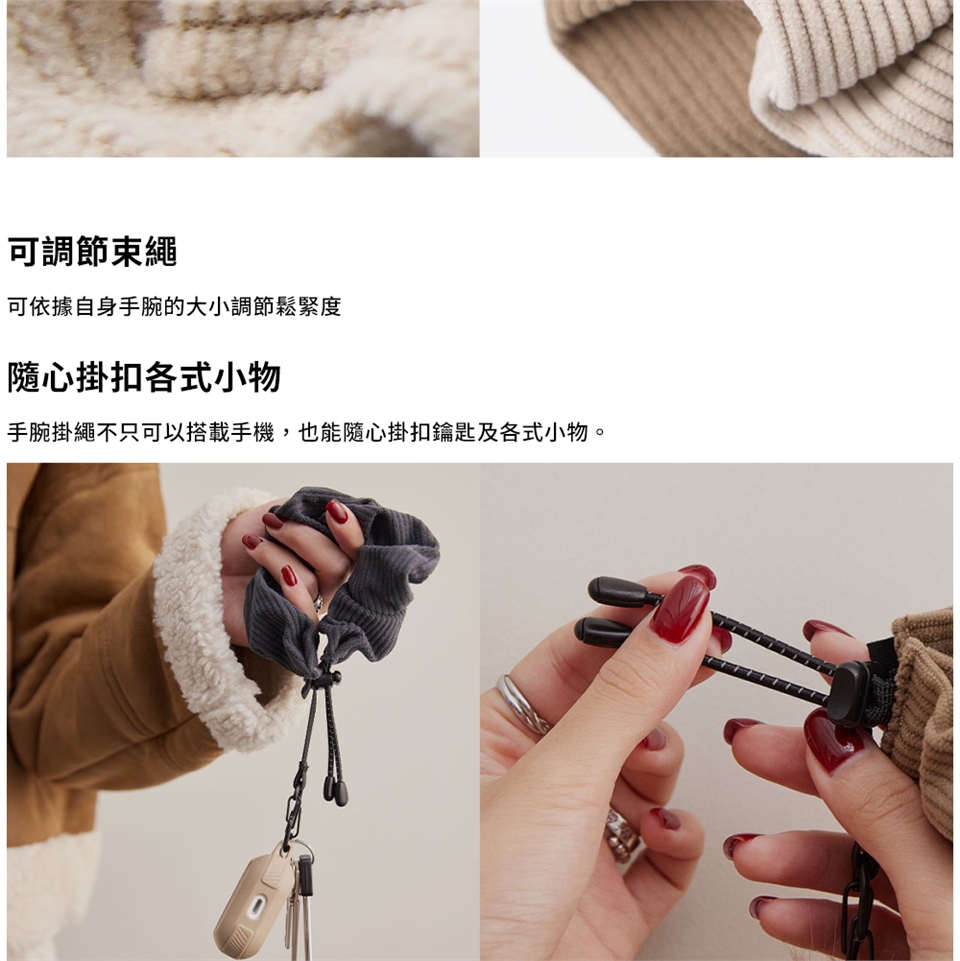 可調節束繩

可依據自身手腕的大小調節鬆緊度

隨心掛扣各式小物

手腕掛繩不只可以搭載手機，也能隨心掛扣鑰匙及各式小物。