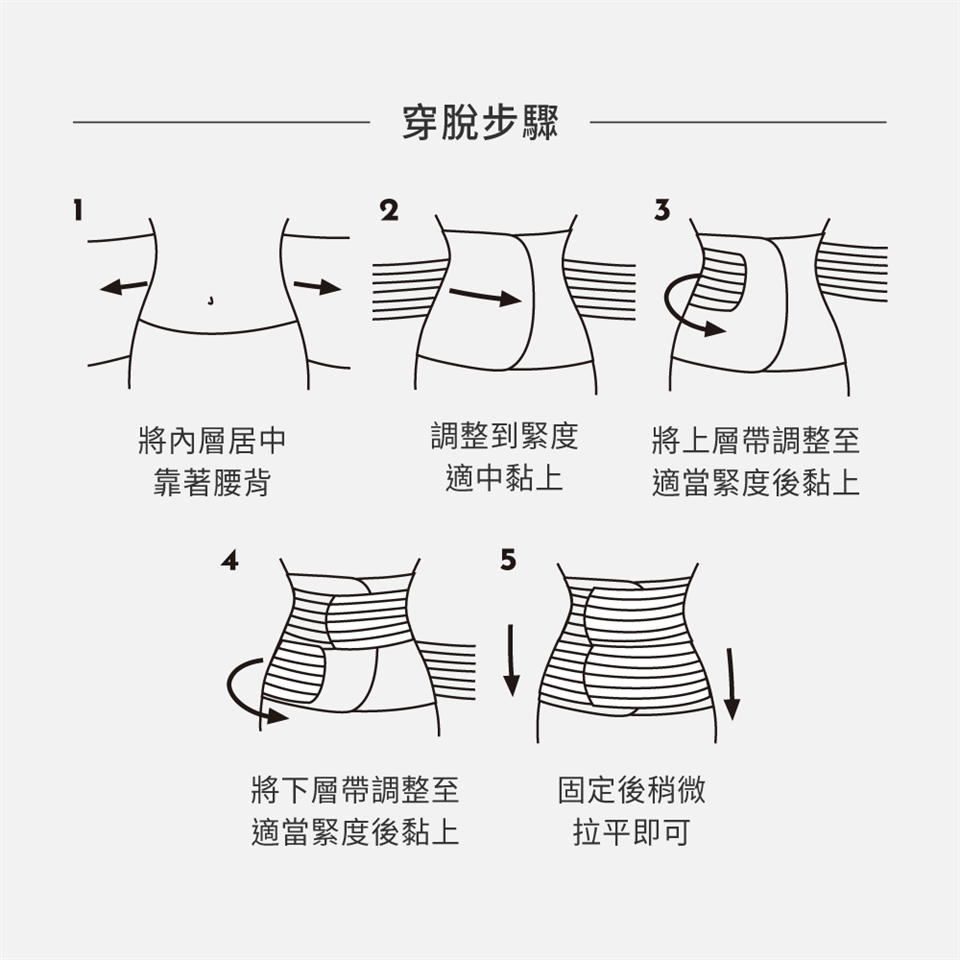 穿脫步驟

1

將內層居中
靠著腰背

2

調整到緊度
適中黏上

3

將上層帶調整至
適當緊度後黏上

4

將下層帶調整至
適當緊度後黏上

5

固定後稍微
拉平即可