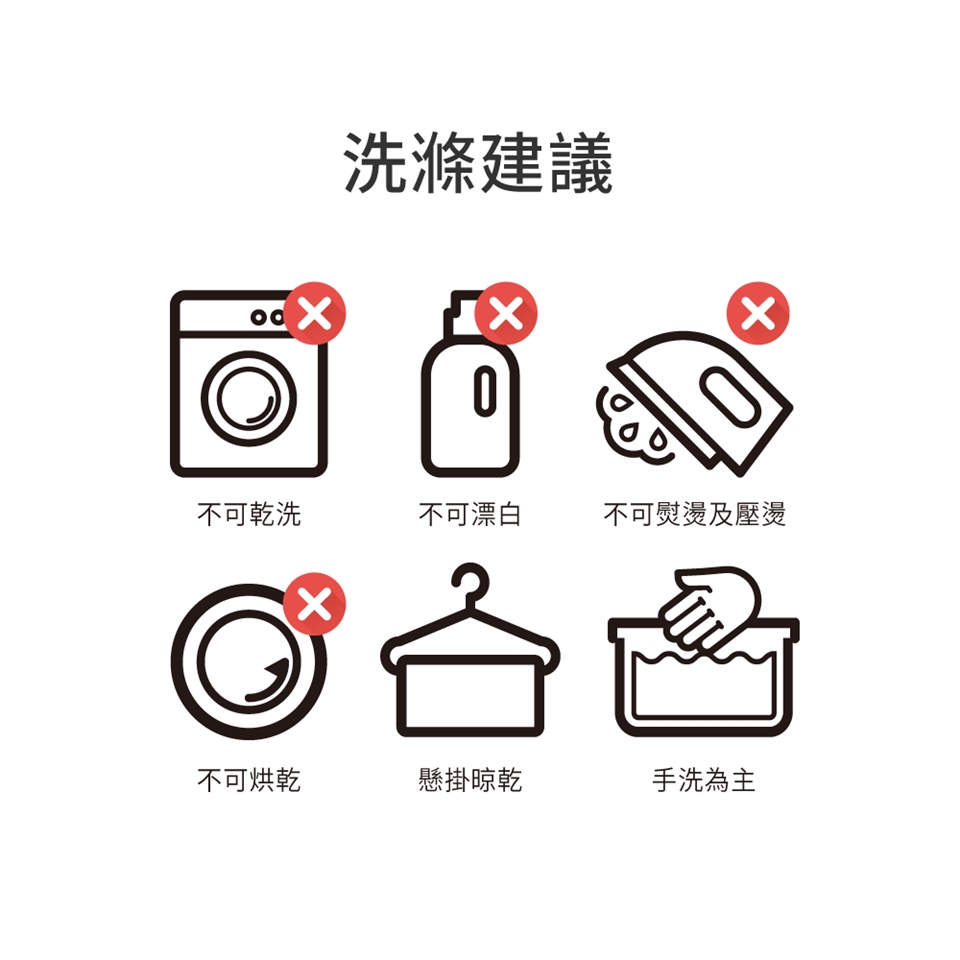 洗滌建議

不可乾洗

不可漂白

不可熨燙及壓燙

不可烘乾

懸掛晾乾

手洗為主