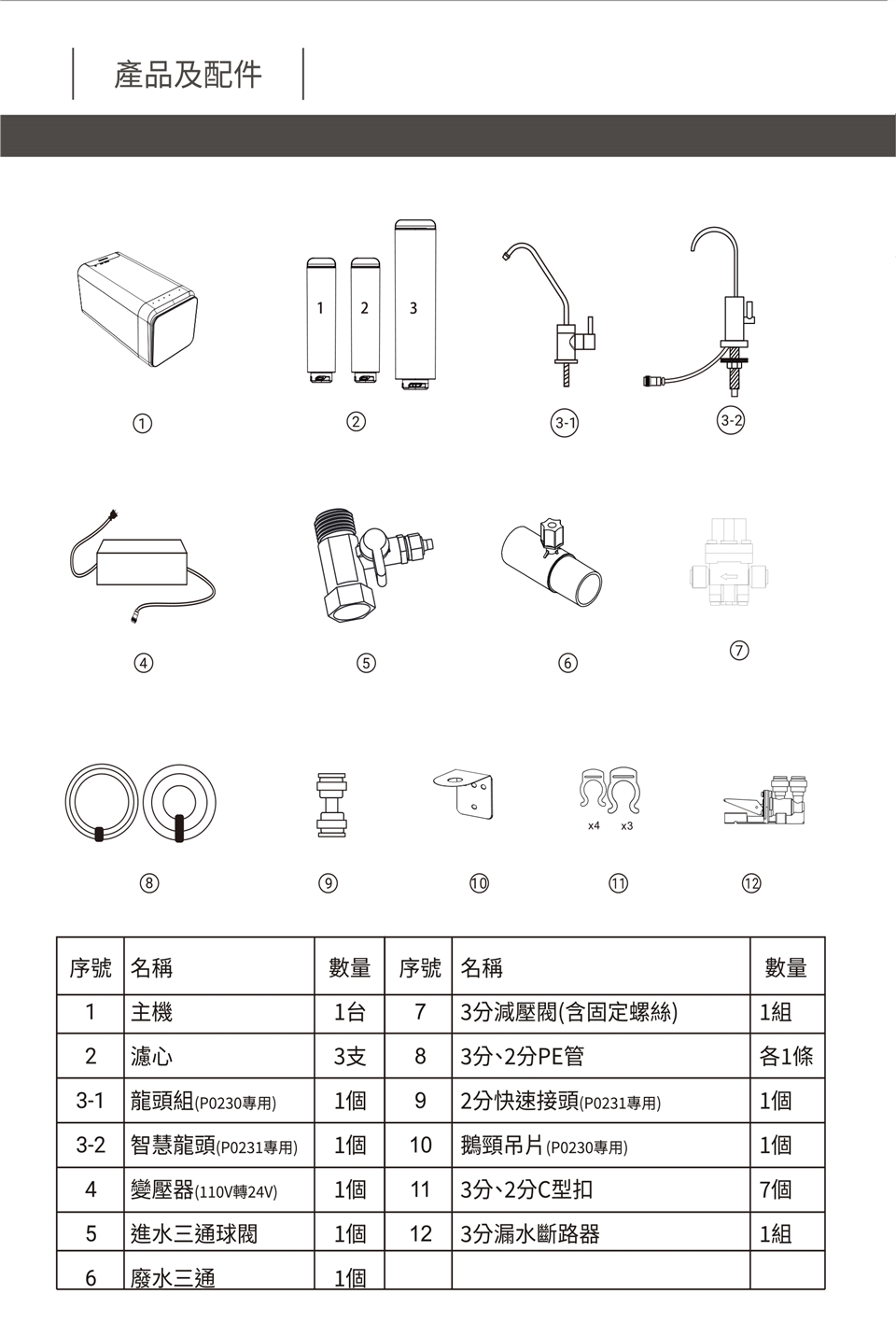 產品及配件

1 2 3

①
②
③-1
③-2
④
⑤
⑥
⑦

x4 x3

⑧
⑨
⑩
⑪
⑫

| 序號 | 名稱 | 數量 | 序號 | 名稱 | 數量 |
|---|---|---|---|---|---|
| 1 | 主機 | 1台 | 7 | 3分減壓閥(含固定螺絲) | 1組 |
| 2 | 濾心 | 3支 | 8 | 3分、2分PE管 | 各1條 |
| 3-1 | 龍頭組(P0230專用) | 1個 | 9 | 2分快速接頭(P0231專用) | 1個 |
| 3-2 | 智慧龍頭(P0231專用) | 1個 | 10 | 鵝頸吊片(P0230專用) | 1個 |
| 4 | 變壓器(110V轉24V) | 1個 | 11 | 3分、2分C型扣 | 7個 |
| 5 | 進水三通球閥 | 1個 | 12 | 3分漏水斷路器 | 1組 |
| 6 | 廢水三通 | 1個 | | | |