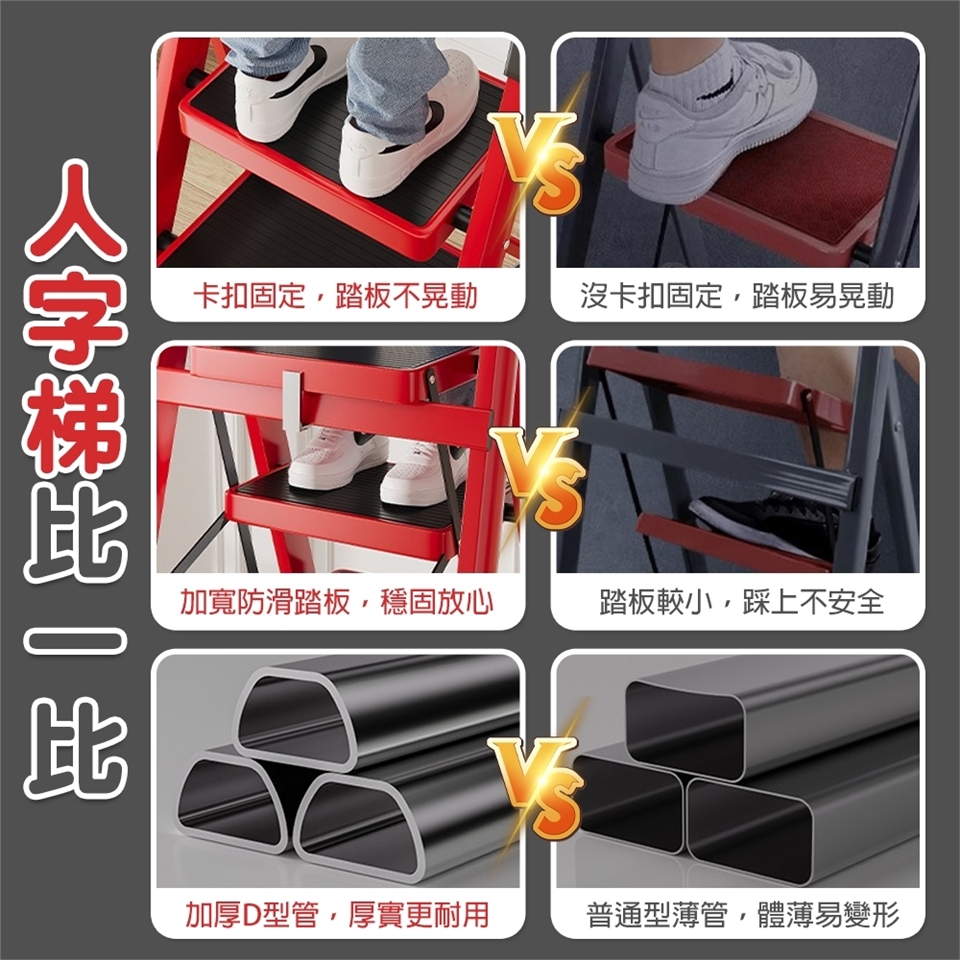 人字梯比一比

卡扣固定，踏板不晃動

VS

沒卡扣固定，踏板易晃動

加寬防滑踏板，穩固放心

VS

踏板較小，踩上不安全

加厚D型管，厚實更耐用

VS

普通型薄管，體薄易變形