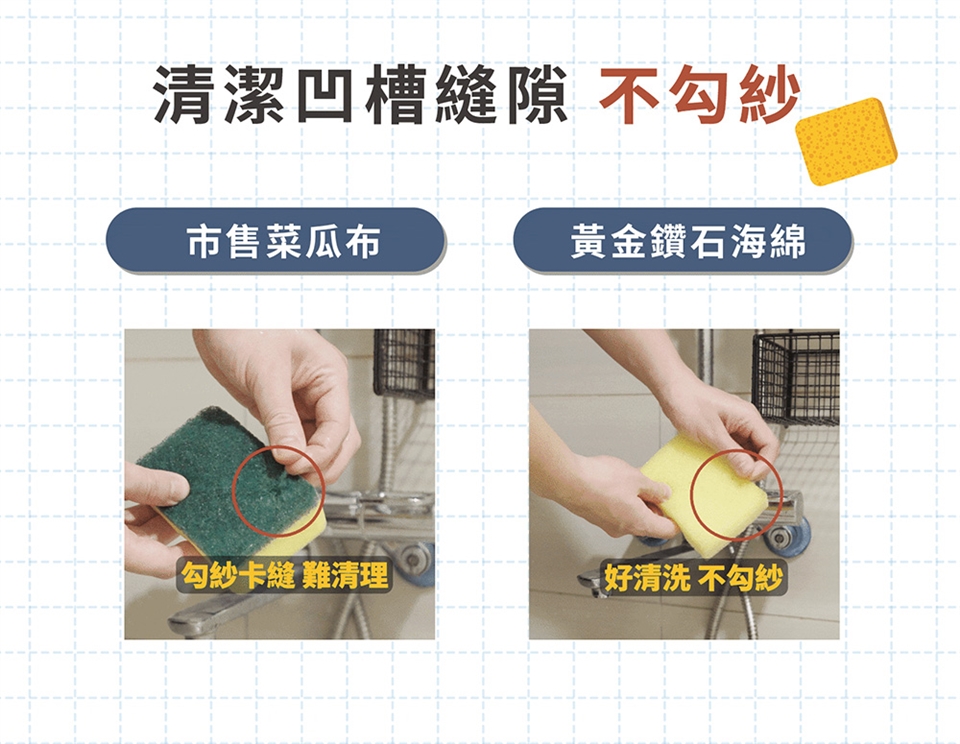 清潔凹槽縫隙 不勾紗

市售菜瓜布

黃金鑽石海綿

勾紗卡縫 難清理

好清洗 不勾紗