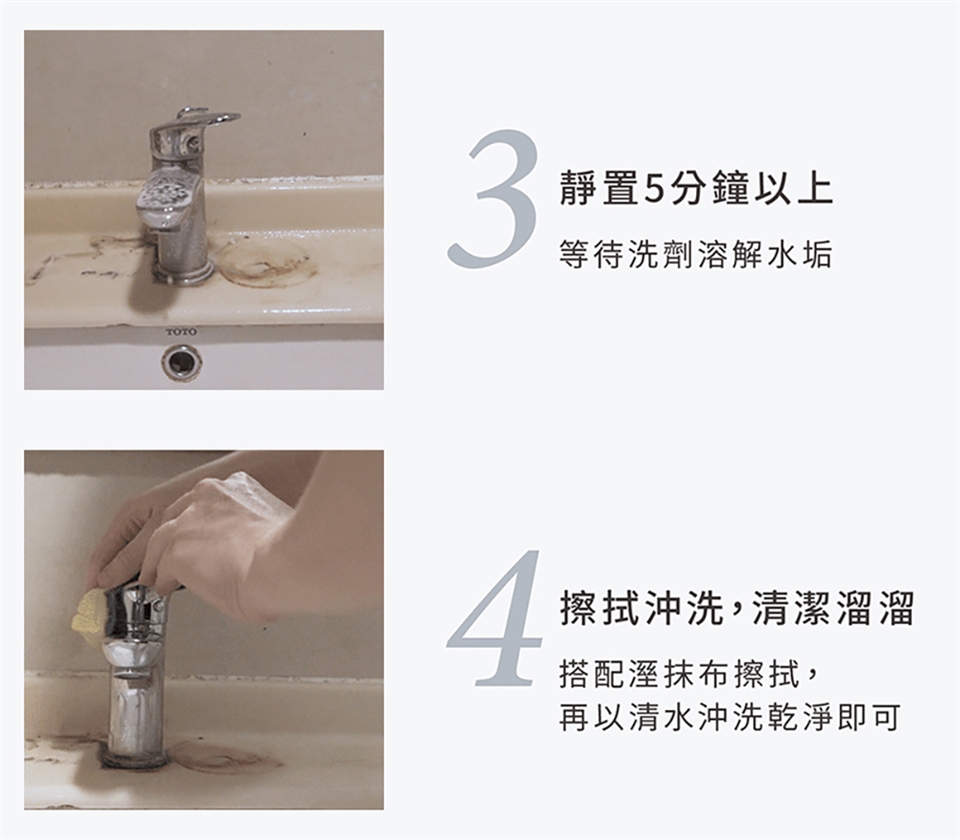 TOTO

3
靜置5分鐘以上
等待洗劑溶解水垢

4
擦拭沖洗，清潔溜溜
搭配溼抹布擦拭，
再以清水沖洗乾淨即可