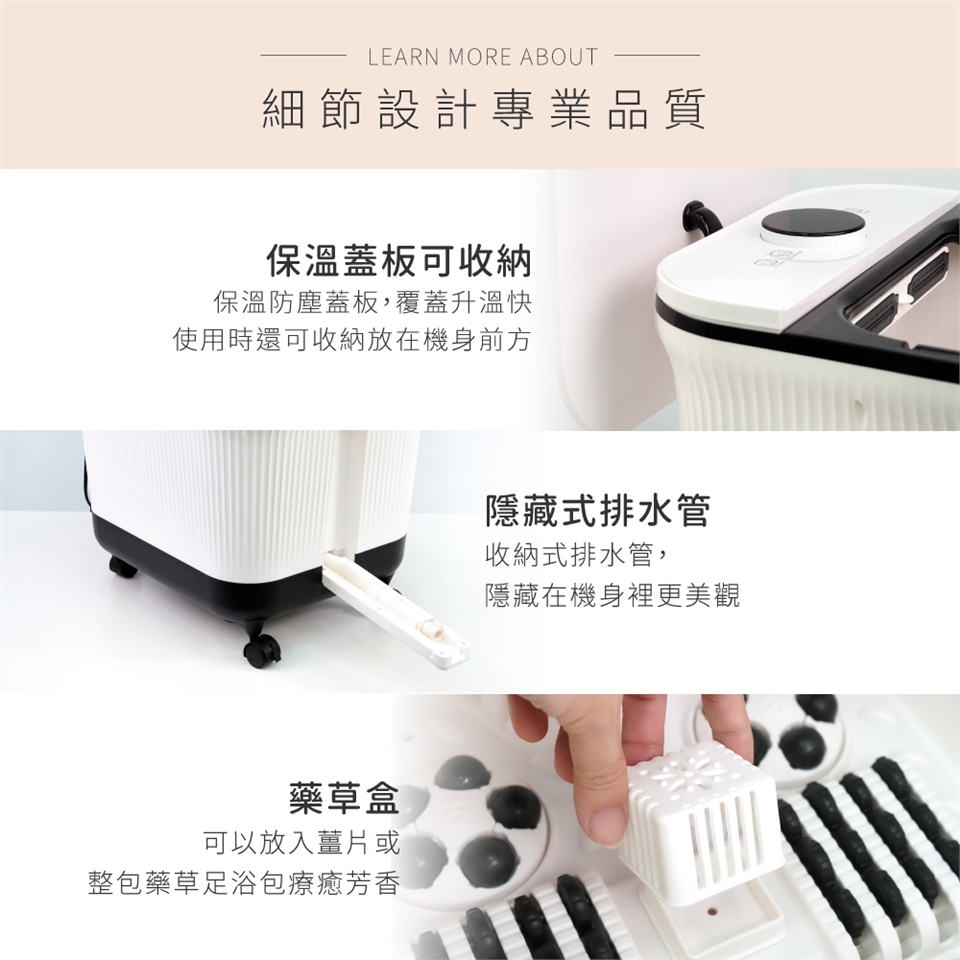 LEARN MORE ABOUT
細節設計專業品質

保溫蓋板可收納
保溫防塵蓋板,覆蓋升溫快
使用時還可收納放在機身前方

隱藏式排水管
收納式排水管,
隱藏在機身裡更美觀

藥草盒
可以放入薑片或
整包藥草足浴包療癒芳香