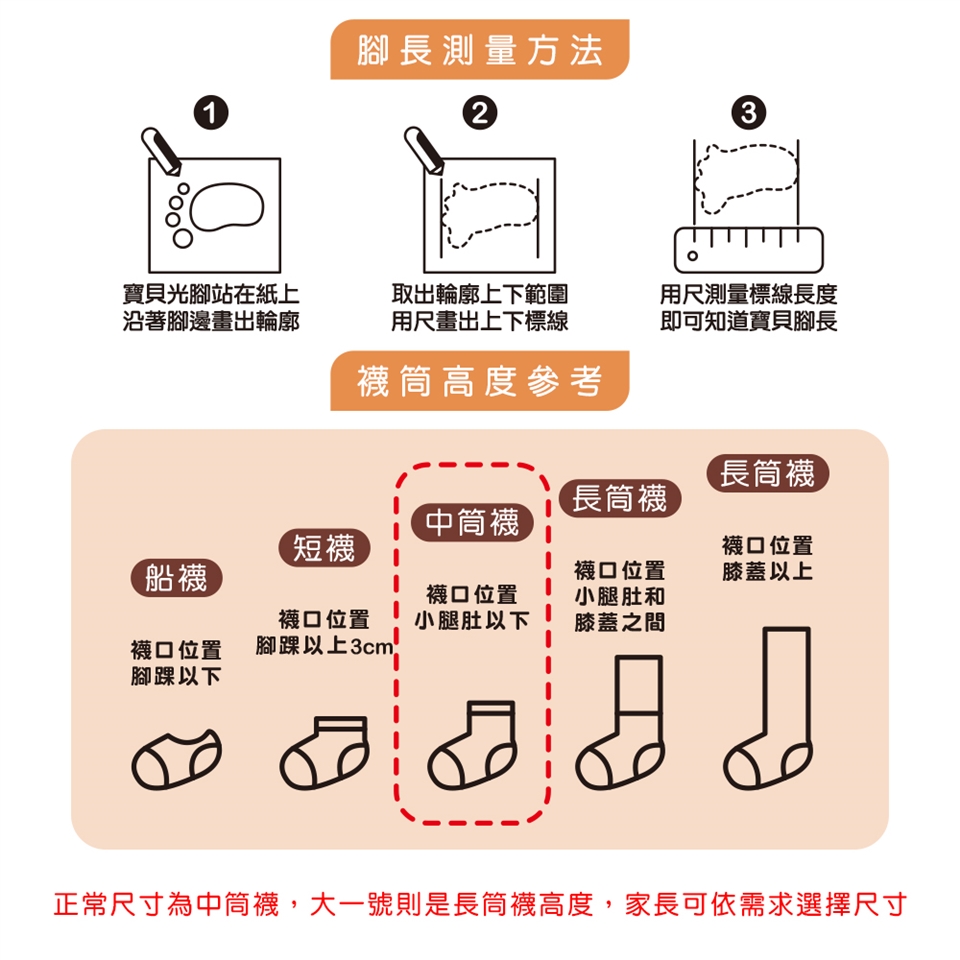 腳長測量方法

1
寶貝光腳站在紙上
沿著腳邊畫出輪廓

2
取出輪廓上下範圍
用尺畫出上下標線

3
用尺測量標線長度
即可知道寶貝腳長

襪筒高度參考

船襪
襪口位置
腳踝以下

短襪
襪口位置
腳踝以上3cm

中筒襪
襪口位置
小腿肚以下

長筒襪
襪口位置
小腿肚和
膝蓋之間

長筒襪
襪口位置
膝蓋以上

正常尺寸為中筒襪，大一號則是長筒襪高度，家長可依需求選擇尺寸