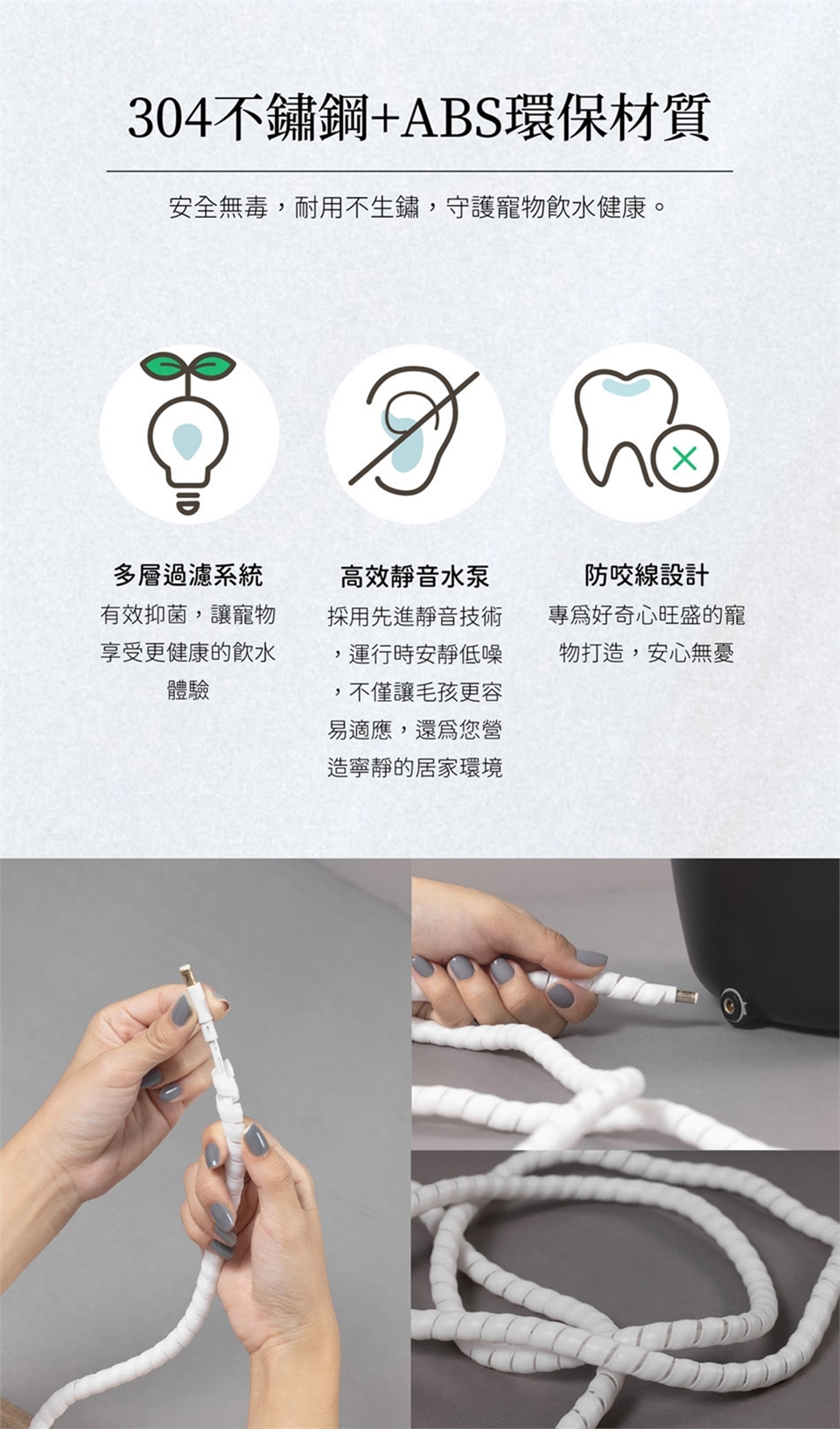 304不鏽鋼+ABS環保材質

安全無毒，耐用不生鏽，守護寵物飲水健康。

多層過濾系統

有效抑菌，讓寵物享受更健康的飲水體驗

高效靜音水泵

採用先進靜音技術，運行時安靜低噪，不僅讓毛孩更容易適應，還爲您營造寧靜的居家環境

防咬線設計

專爲好奇心旺盛的寵物打造，安心無憂