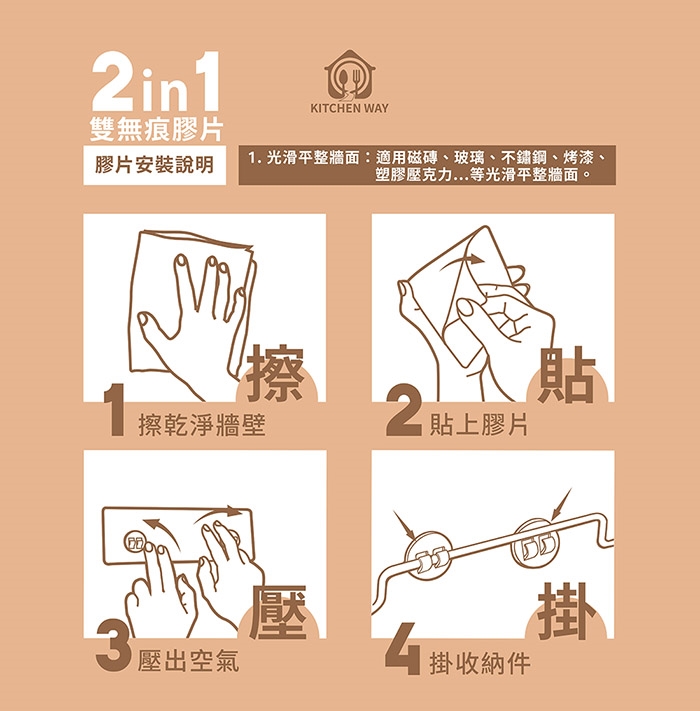 2in1
雙無痕膠片

KITCHEN WAY

膠片安裝說明

1. 光滑平整牆面：適用磁磚、玻璃、不鏽鋼、烤漆、塑膠壓克力...等光滑平整牆面。

擦
1 擦乾淨牆壁

貼
2 貼上膠片

壓
3 壓出空氣

掛
4 掛收納件