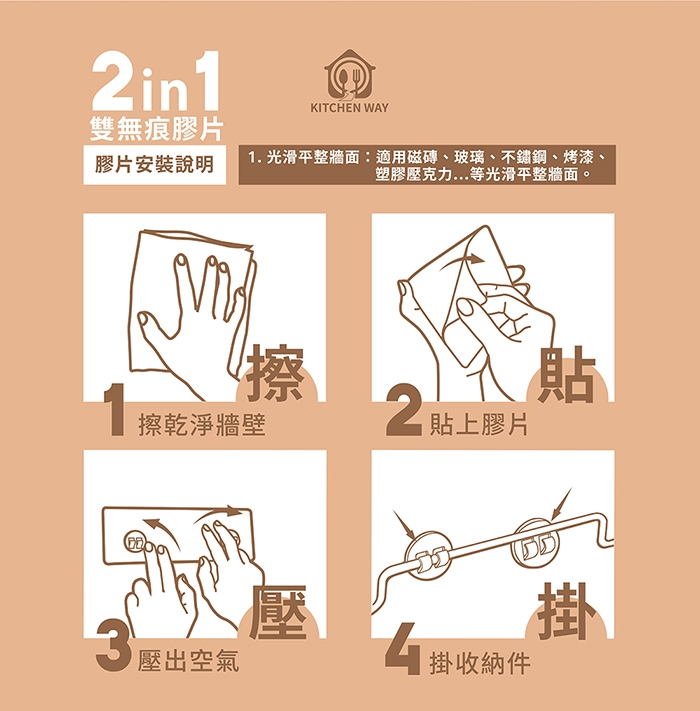 2in1
雙無痕膠片

KITCHEN WAY

膠片安裝說明

1. 光滑平整牆面：適用磁磚、玻璃、不鏽鋼、烤漆、塑膠壓克力...等光滑平整牆面。

擦
1 擦乾淨牆壁

貼
2 貼上膠片

壓
3 壓出空氣

掛
4 掛收納件