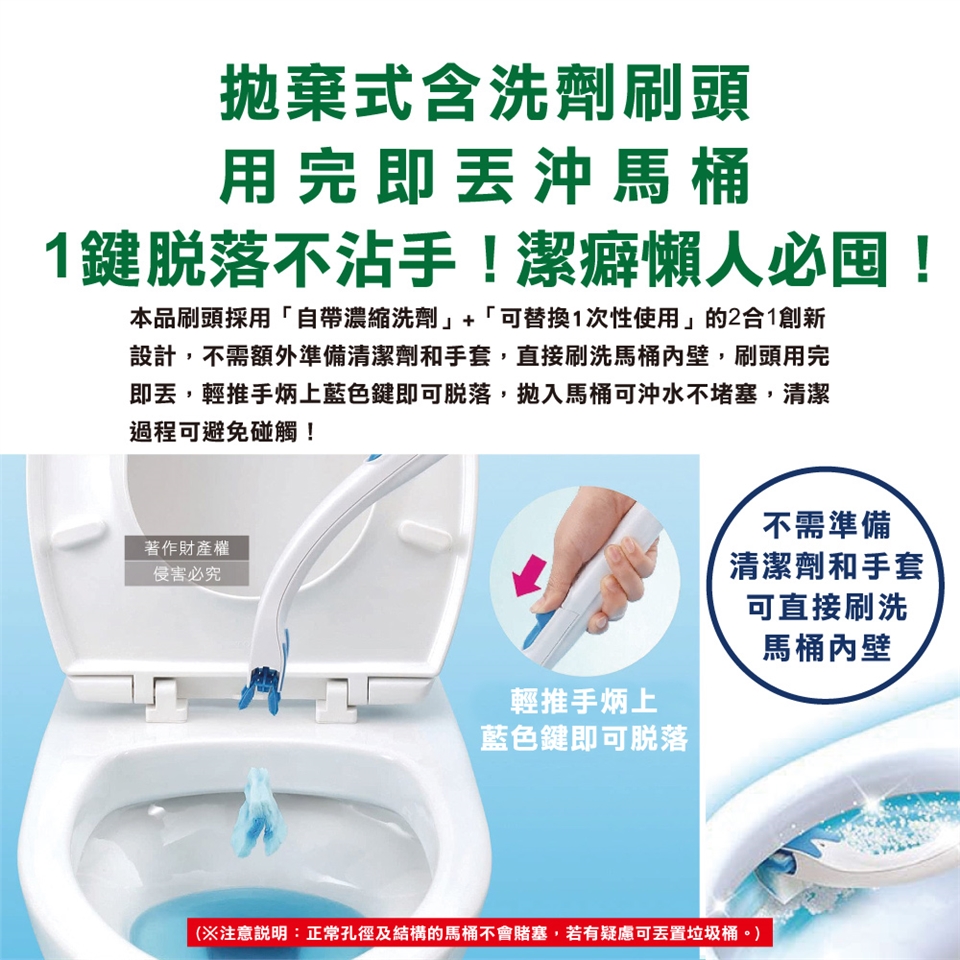 拋棄式含洗劑刷頭
用完即丟沖馬桶
1鍵脫落不沾手！潔癖懶人必囤！

本品刷頭採用「自帶濃縮洗劑」+「可替換1次性使用」的2合1創新設計，不需額外準備清潔劑和手套，直接刷洗馬桶內壁，刷頭用完即丟，輕推手炳上藍色鍵即可脫落，拋入馬桶可沖水不堵塞，清潔過程可避免碰觸！

著作財產權
侵害必究

輕推手炳上
藍色鍵即可脫落

不需準備
清潔劑和手套
可直接刷洗
馬桶內壁

(※注意說明：正常孔徑及結構的馬桶不會賭塞，若有疑慮可丟置垃圾桶。)