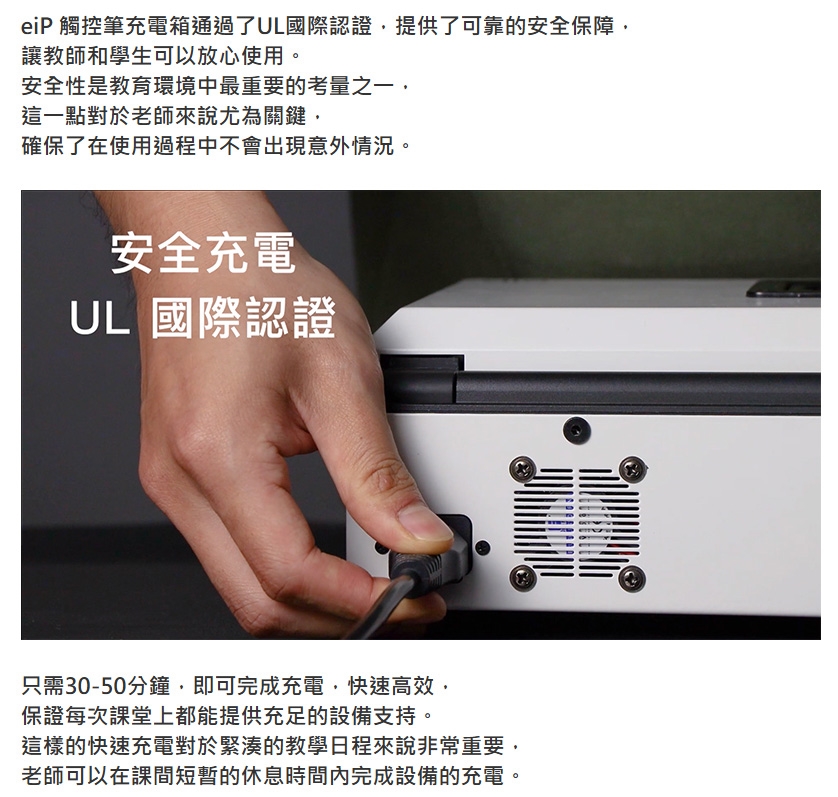 eiP 觸控筆充電箱通過了UL國際認證，提供了可靠的安全保障，
讓教師和學生可以放心使用。
安全性是教育環境中最重要的考量之一，
這一點對於老師來說尤為關鍵，
確保了在使用過程中不會出現意外情況。

安全充電
UL 國際認證

只需30-50分鐘，即可完成充電，快速高效，
保證每次課堂上都能提供充足的設備支持。
這樣的快速充電對於緊湊的教學日程來說非常重要，
老師可以在課間短暫的休息時間內完成設備的充電。