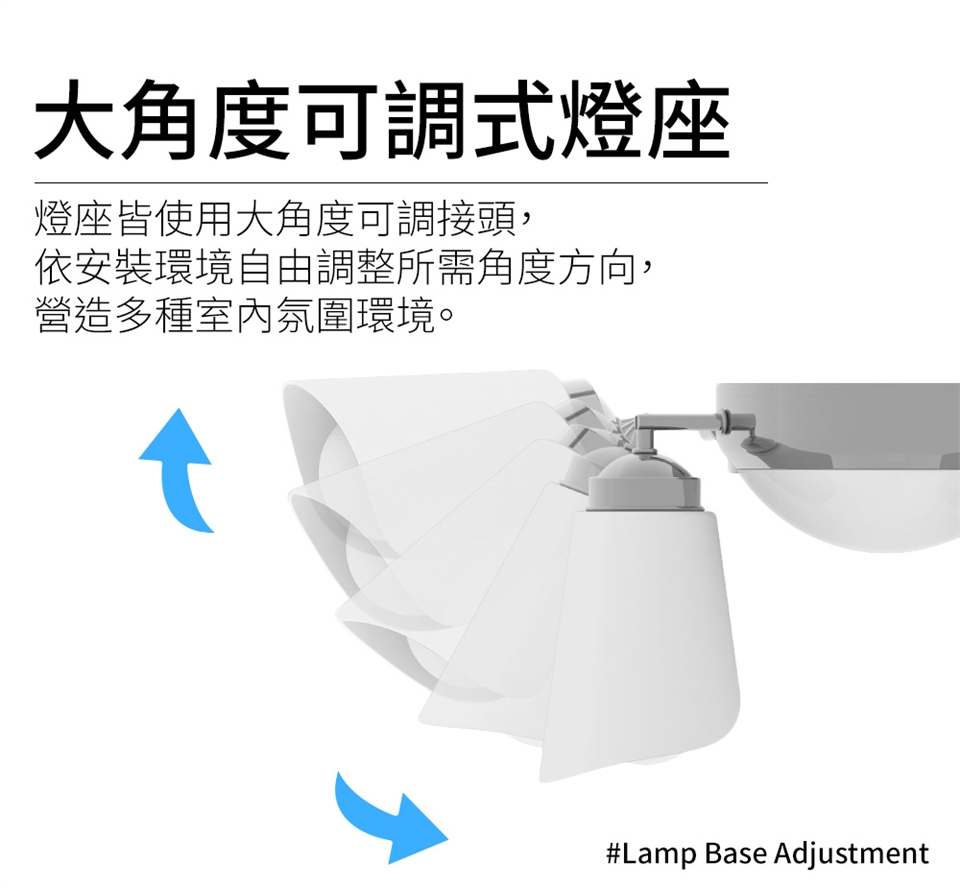 大角度可調式燈座

燈座皆使用大角度可調接頭,
依安裝環境自由調整所需角度方向,
營造多種室內氛圍環境。

#Lamp Base Adjustment