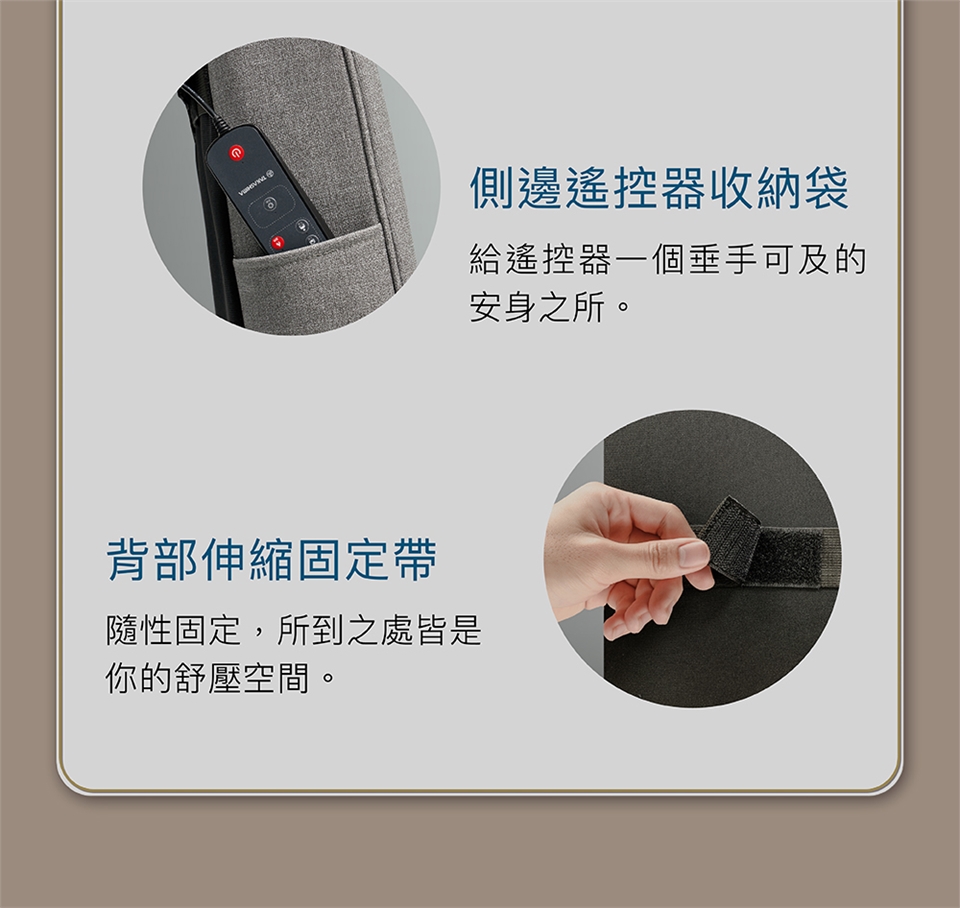 側邊遙控器收納袋

給遙控器一個垂手可及的安身之所。

背部伸縮固定帶

隨性固定，所到之處皆是你的舒壓空間。