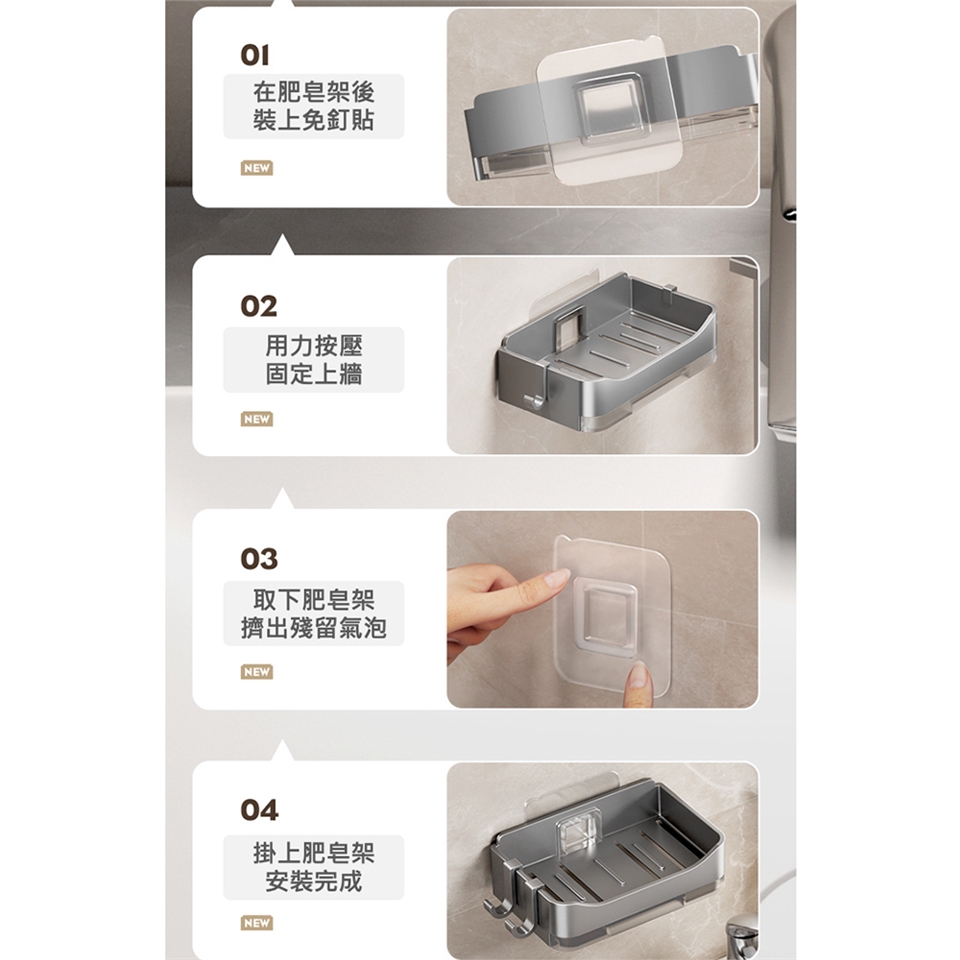 01
在肥皂架後
裝上免釘貼
NEW

02
用力按壓
固定上牆
NEW

03
取下肥皂架
擠出殘留氣泡
NEW

04
掛上肥皂架
安裝完成
NEW