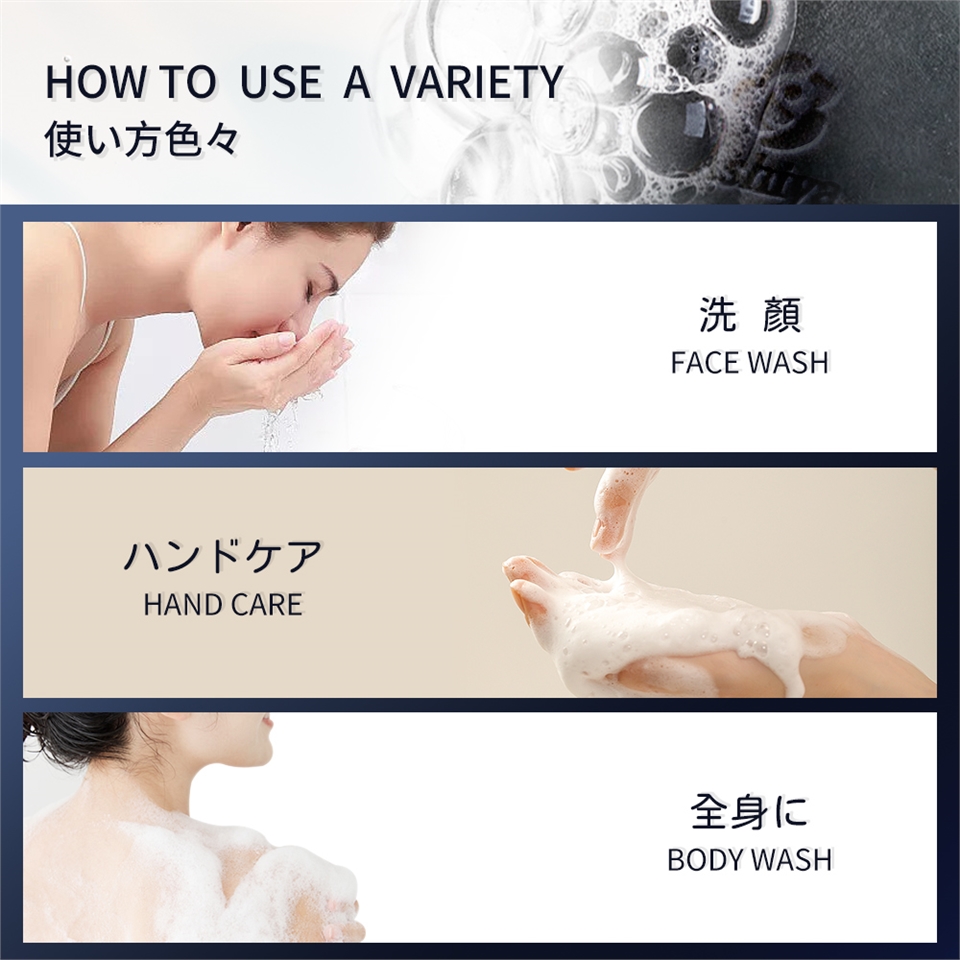 HOW TO USE A VARIETY
使い方色々

洗 顔
FACE WASH

ハンドケア
HAND CARE

全身に
BODY WASH